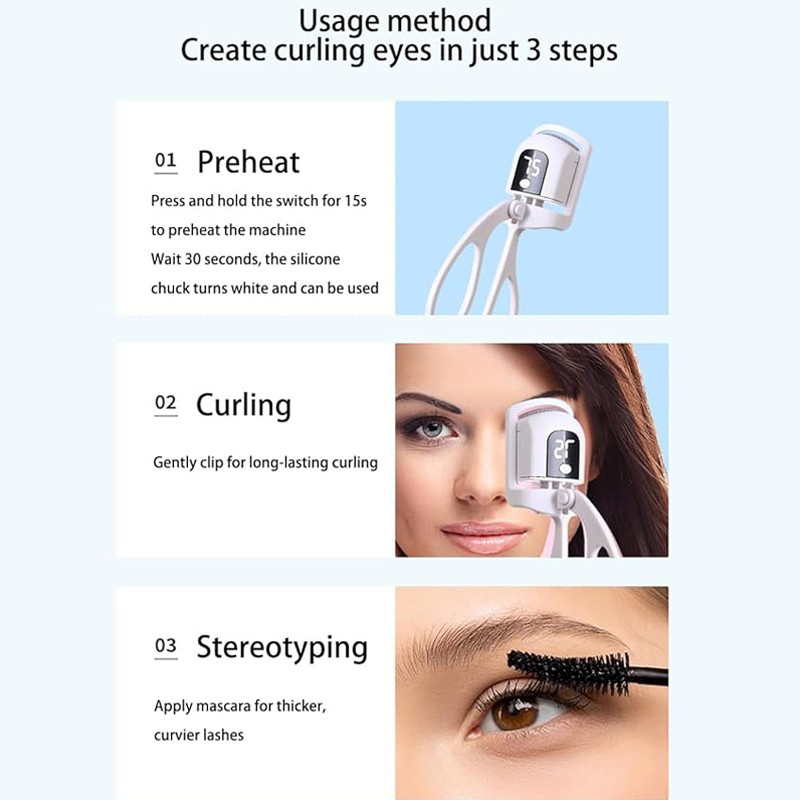 Usage method
Create curling eyes in just 3 steps

01 Preheat

Press and hold the switch for 15s to preheat the machine
Wait 30 seconds, the silicone chuck turns white and can be used

75

02 Curling

Gently clip for long-lasting curling

75

03 Stereotyping

Apply mascara for thicker, curvier lashes