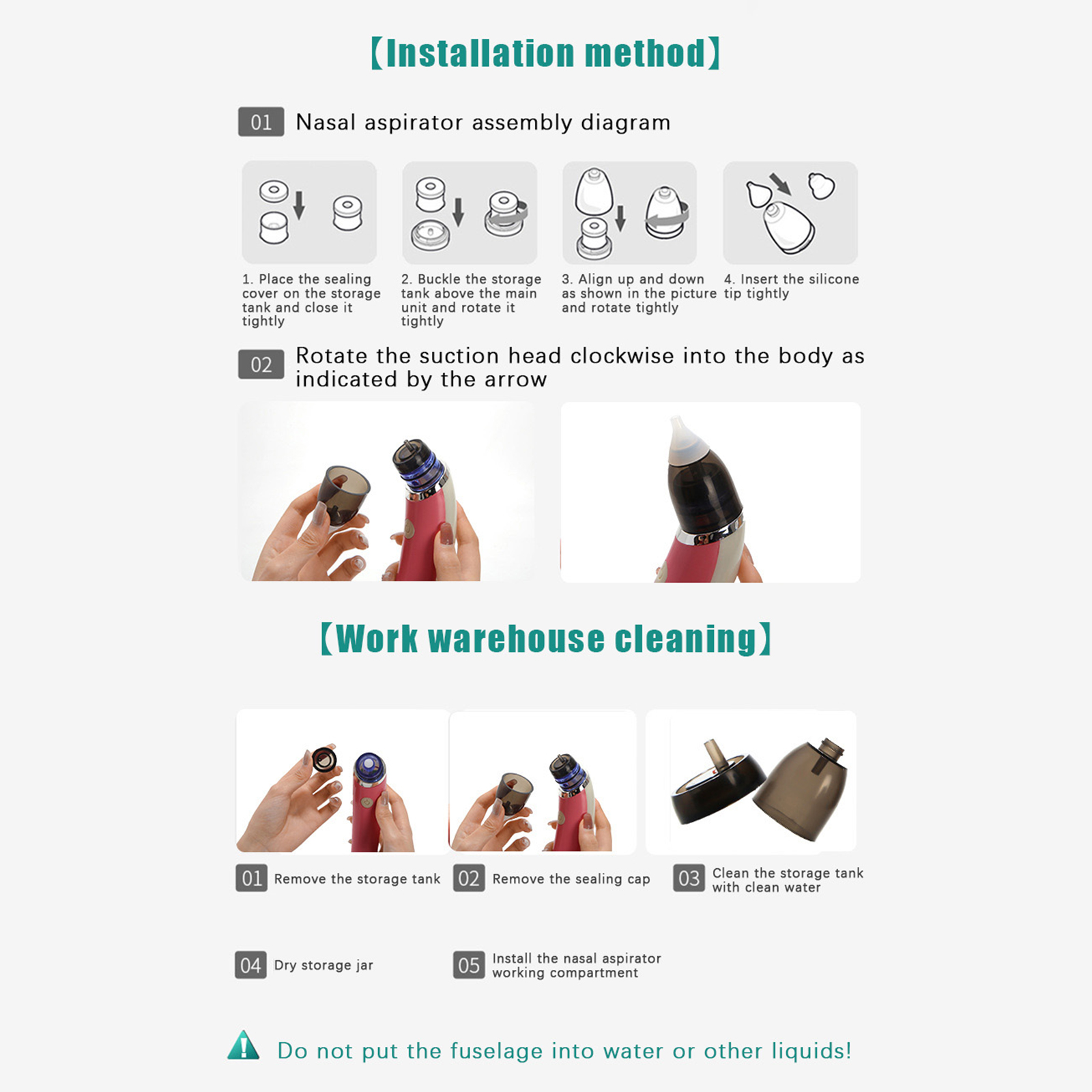 【Installation method】

01 Nasal aspirator assembly diagram

1. Place the sealing cover on the storage tank and close it tightly

2. Buckle the storage tank above the main unit and rotate it tightly

3. Align up and down as shown in the picture and rotate tightly

4. Insert the silicone tip tightly

02 Rotate the suction head clockwise into the body as indicated by the arrow

【Work warehouse cleaning】

01 Remove the storage tank

02 Remove the sealing cap

03 Clean the storage tank with clean water

04 Dry storage jar

05 Install the nasal aspirator working compartment

Do not put the fuselage into water or other liquids!