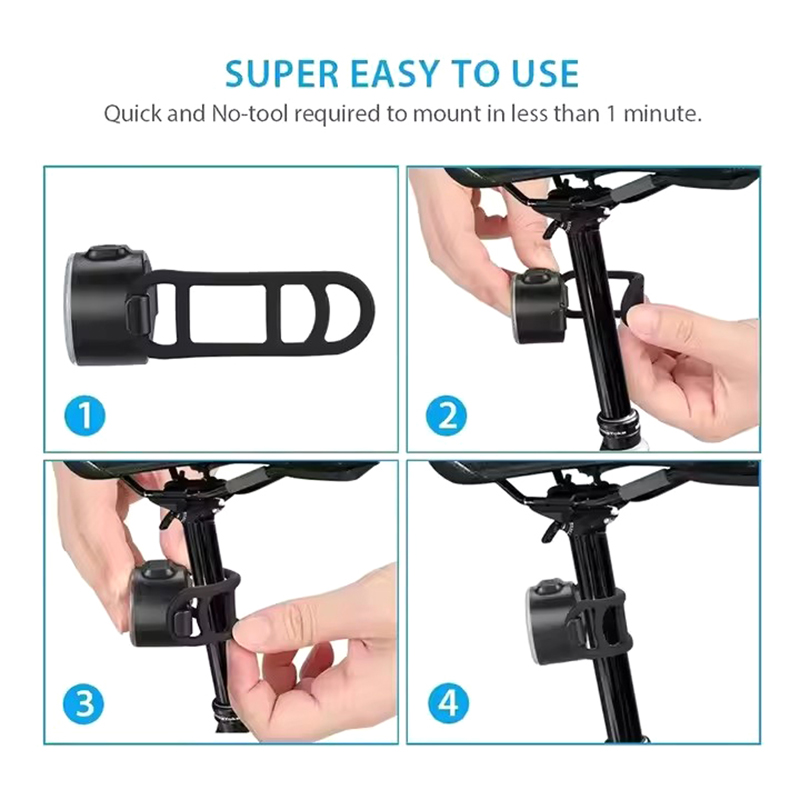 SUPER EASY TO USE

Quick and No-tool required to mount in less than 1 minute.

1

2

3

4