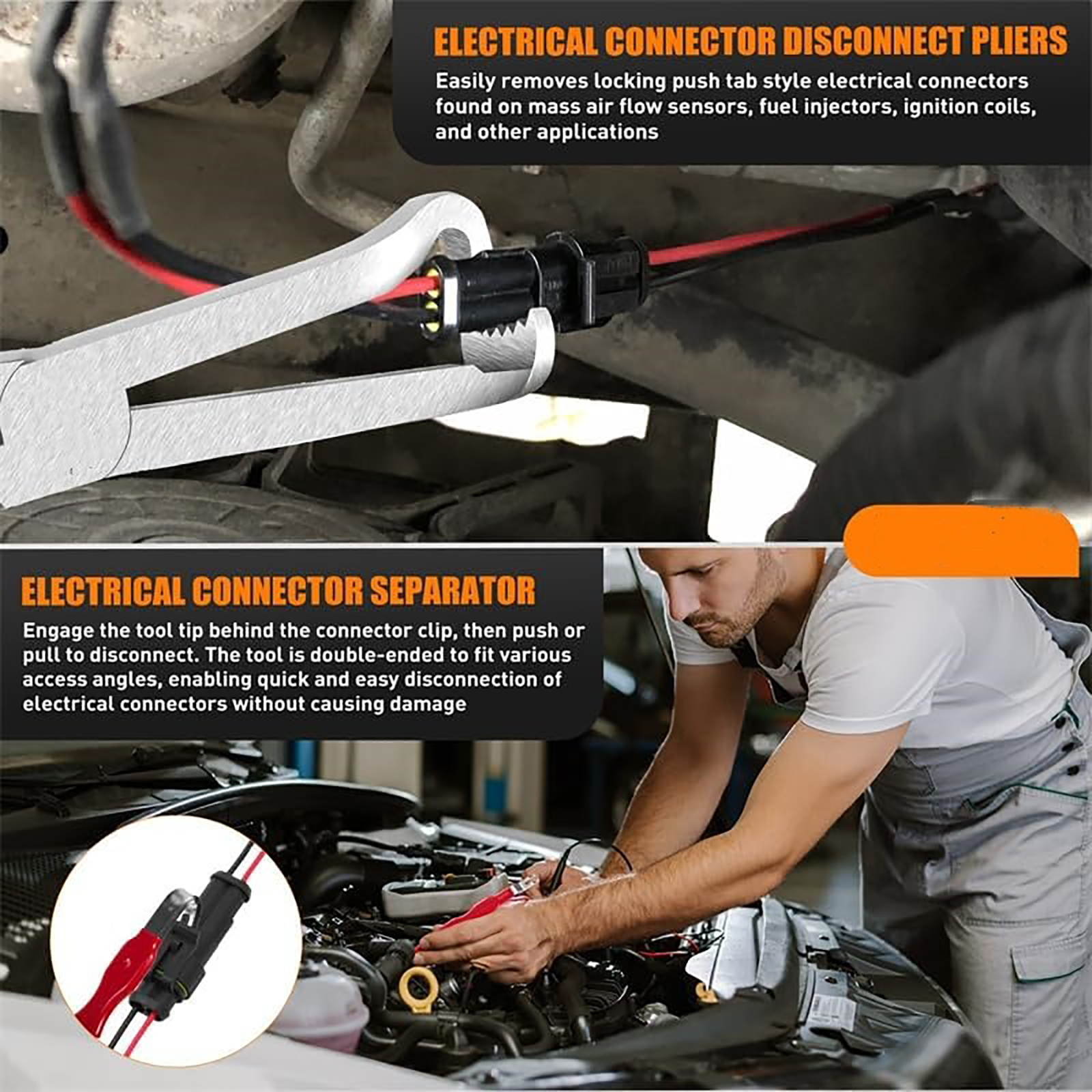 ELECTRICAL CONNECTOR DISCONNECT PLIERS

Easily removes locking push tab style electrical connectors found on mass air flow sensors, fuel injectors, ignition coils, and other applications

ELECTRICAL CONNECTOR SEPARATOR

Engage the tool tip behind the connector clip, then push or pull to disconnect. The tool is double-ended to fit various access angles, enabling quick and easy disconnection of electrical connectors without causing damage