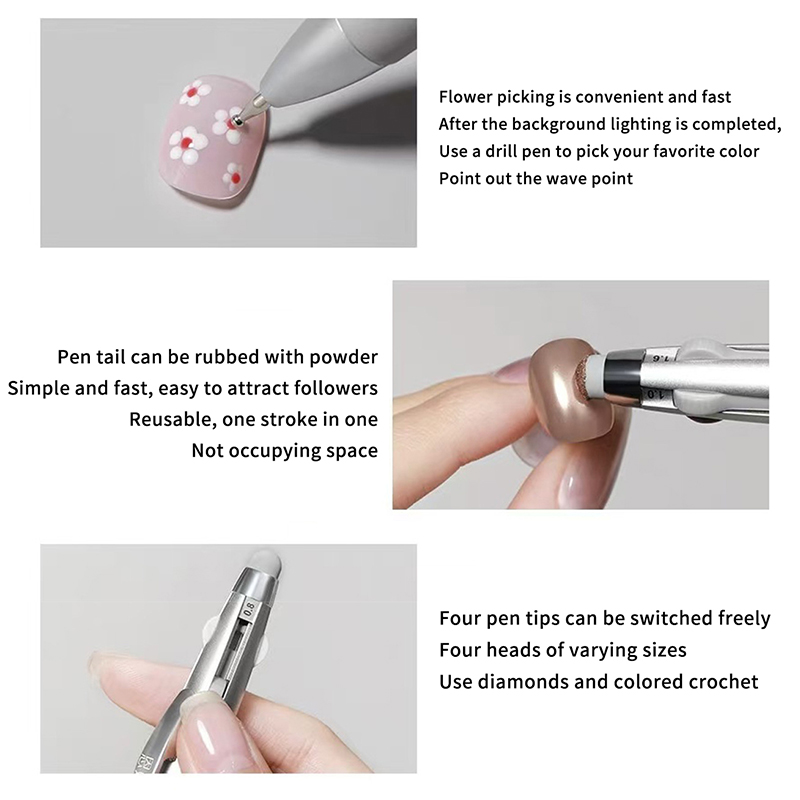 Flower picking is convenient and fast
After the background lighting is completed,
Use a drill pen to pick your favorite color
Point out the wave point

Pen tail can be rubbed with powder
Simple and fast, easy to attract followers
Reusable, one stroke in one
Not occupying space

1.6
1.0

0.8

Four pen tips can be switched freely
Four heads of varying sizes
Use diamonds and colored crochet