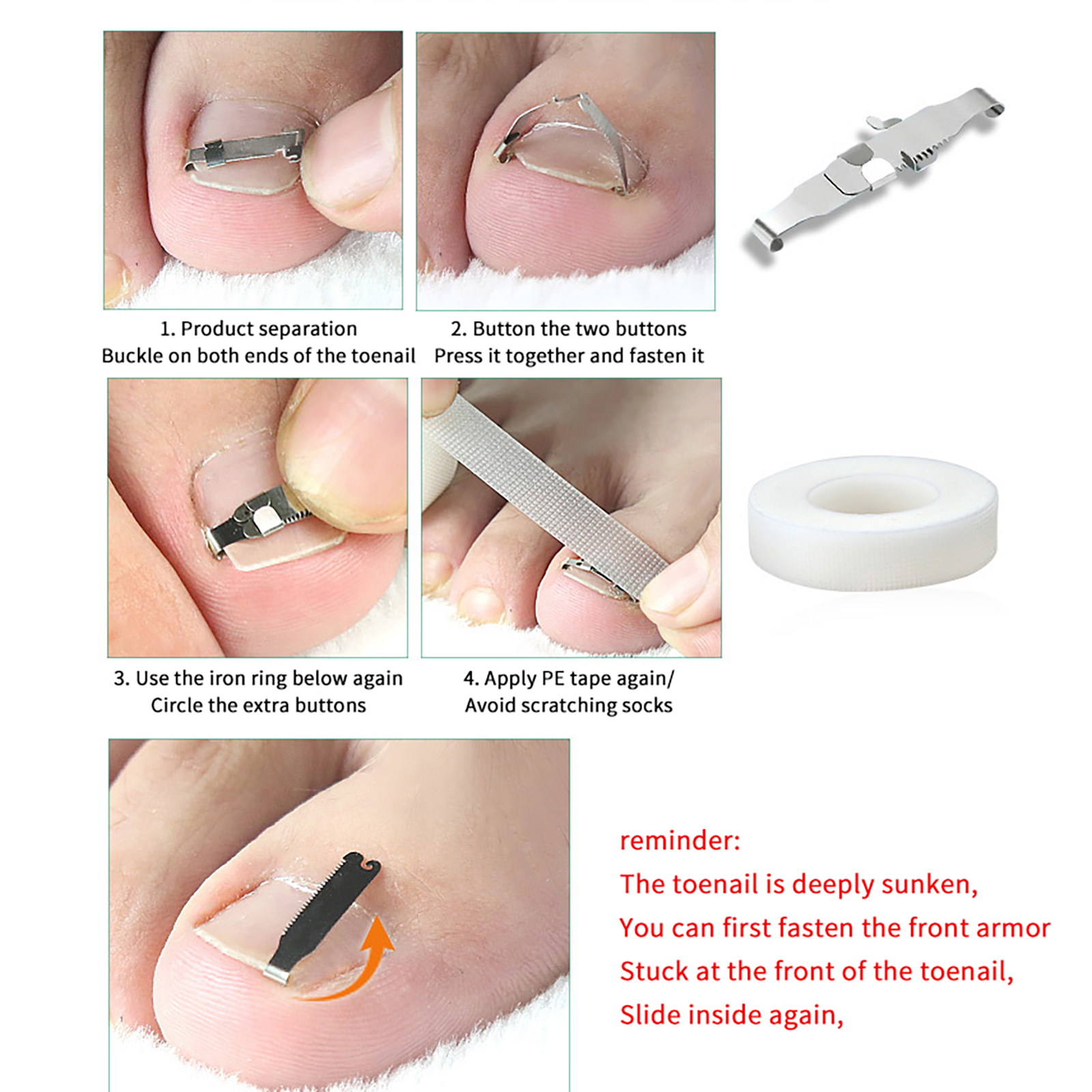 1. Product separation
Buckle on both ends of the toenail

2. Button the two buttons
Press it together and fasten it

3. Use the iron ring below again
Circle the extra buttons

4. Apply PE tape again/
Avoid scratching socks

reminder:
The toenail is deeply sunken,
You can first fasten the front armor
Stuck at the front of the toenail,
Slide inside again,