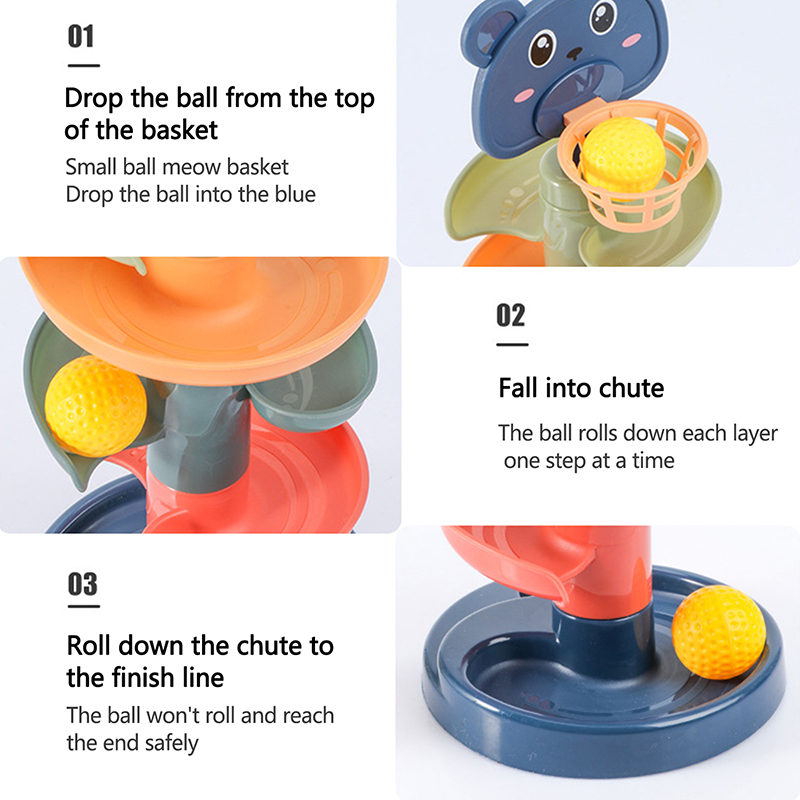 01

Drop the ball from the top of the basket

Small ball meow basket
Drop the ball into the blue

02

Fall into chute

The ball rolls down each layer one step at a time

03

Roll down the chute to the finish line

The ball won't roll and reach the end safely