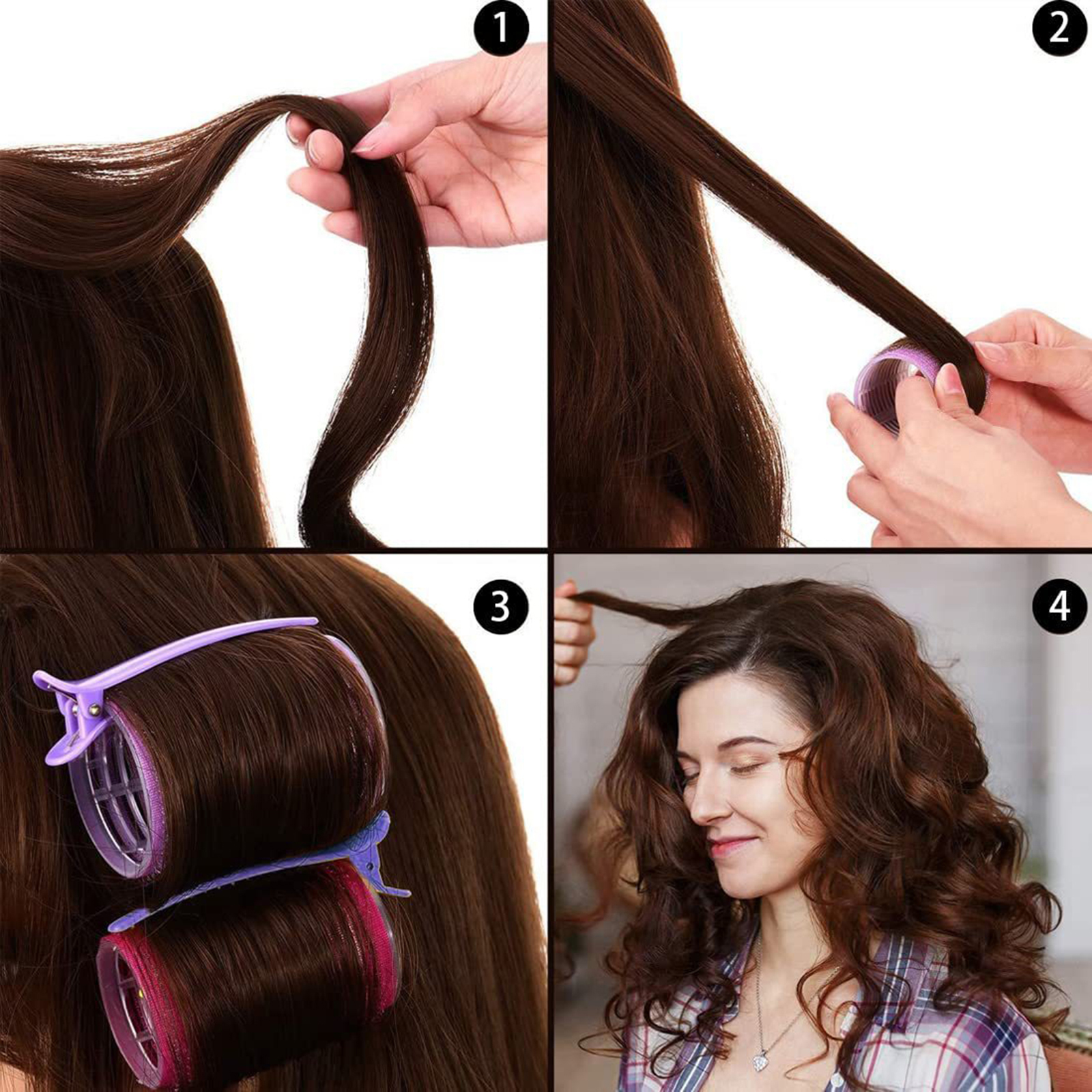 1
2
3
4