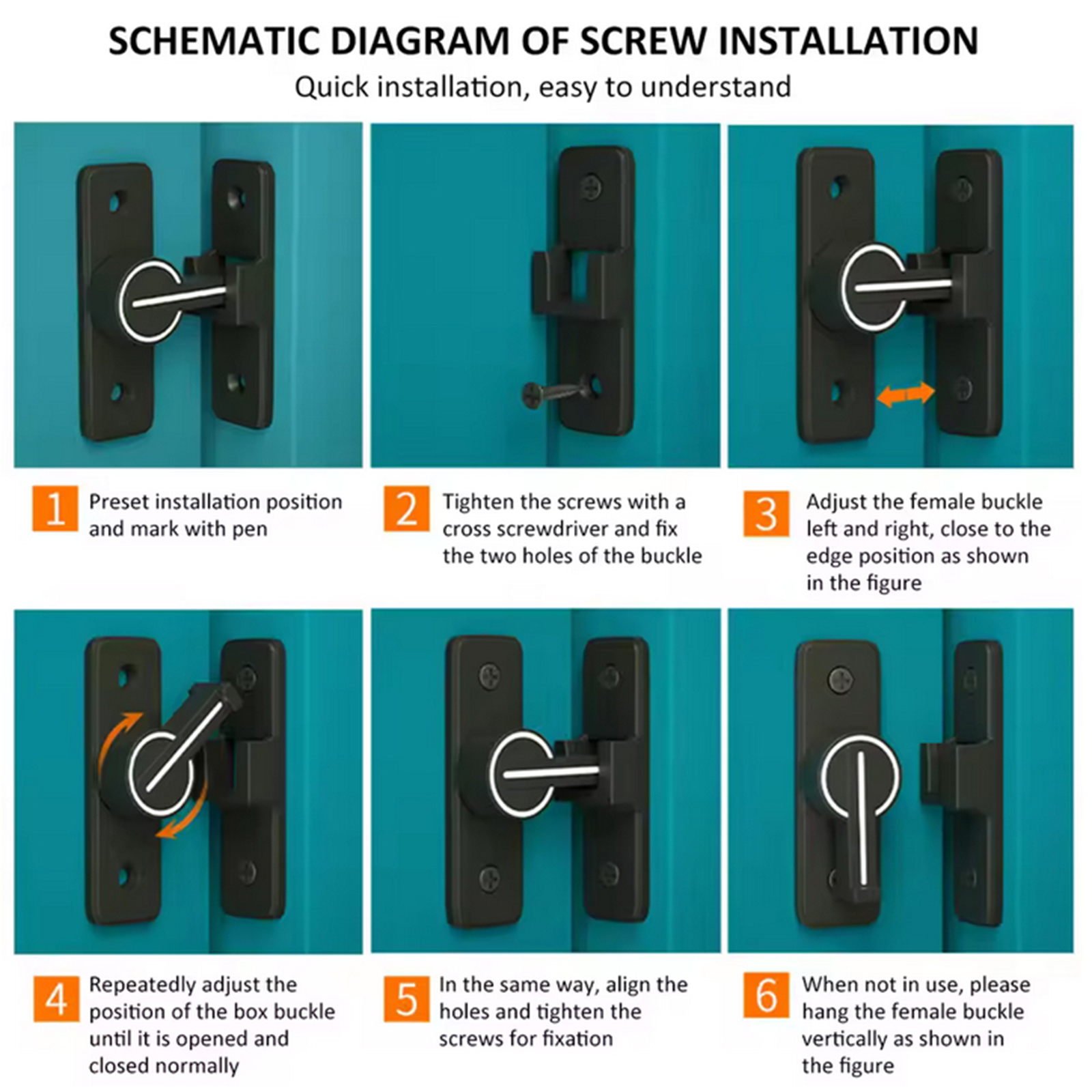 SCHEMATIC DIAGRAM OF SCREW INSTALLATION
Quick installation, easy to understand

1 Preset installation position and mark with pen

2 Tighten the screws with a cross screwdriver and fix the two holes of the buckle

3 Adjust the female buckle left and right, close to the edge position as shown in the figure

4 Repeatedly adjust the position of the box buckle until it is opened and closed normally

5 In the same way, align the holes and tighten the screws for fixation

6 When not in use, please hang the female buckle vertically as shown in the figure