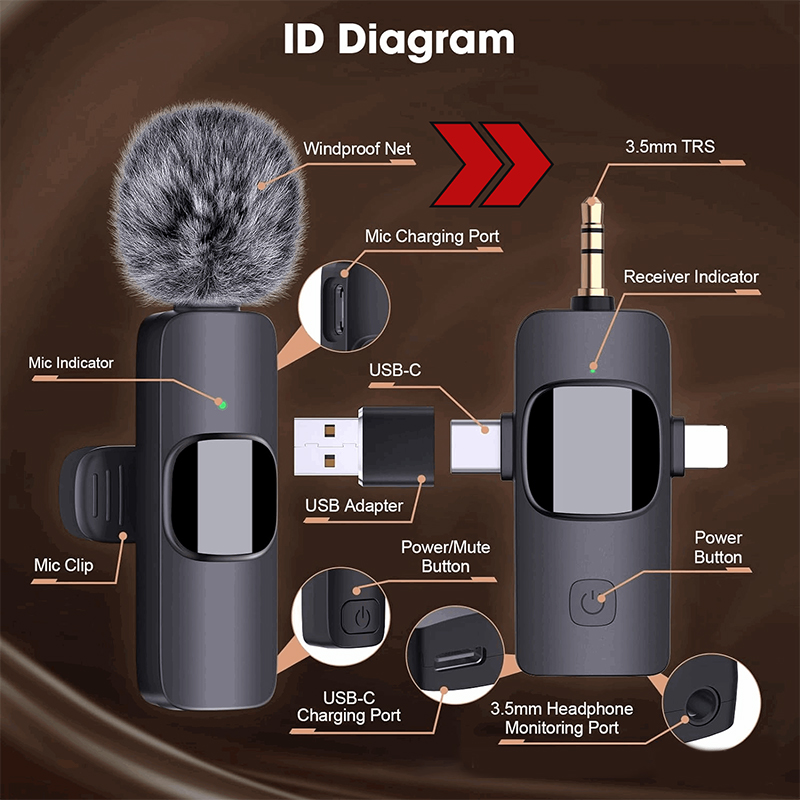 ID Diagram

Windproof Net

3.5mm TRS

Mic Charging Port

Receiver Indicator

Mic Indicator

USB-C

USB Adapter

Mic Clip

Power/Mute Button

Power Button

USB-C Charging Port

3.5mm Headphone Monitoring Port