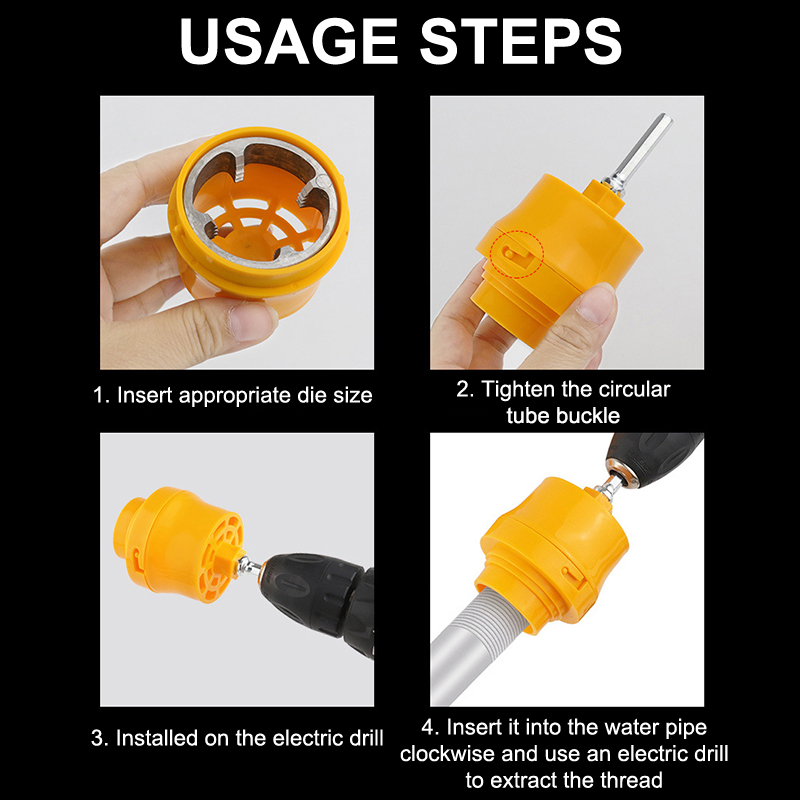 USAGE STEPS

1. Insert appropriate die size

2. Tighten the circular tube buckle

3. Installed on the electric drill

4. Insert it into the water pipe clockwise and use an electric drill to extract the thread