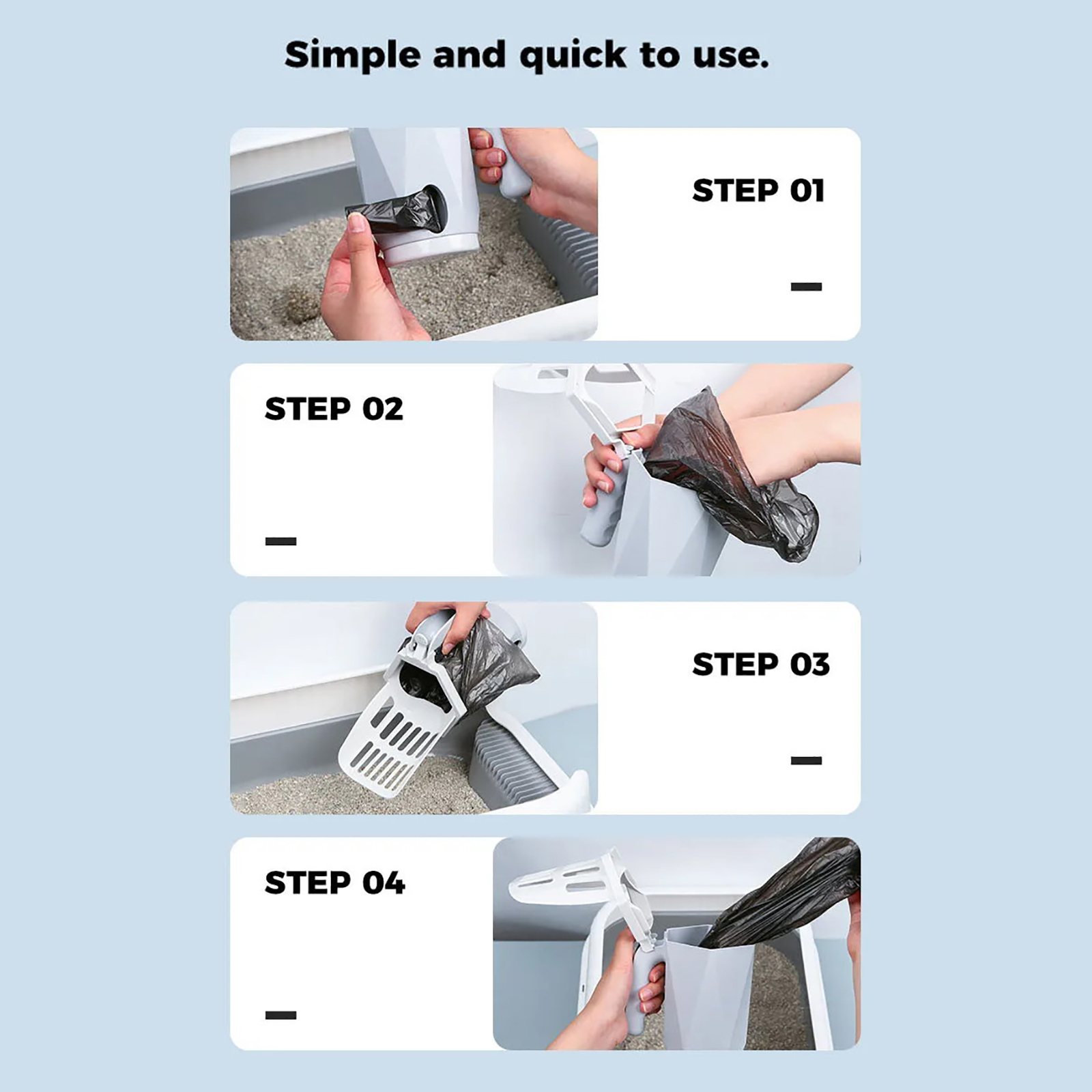 Simple and quick to use.

STEP 01

STEP 02

STEP 03

STEP 04