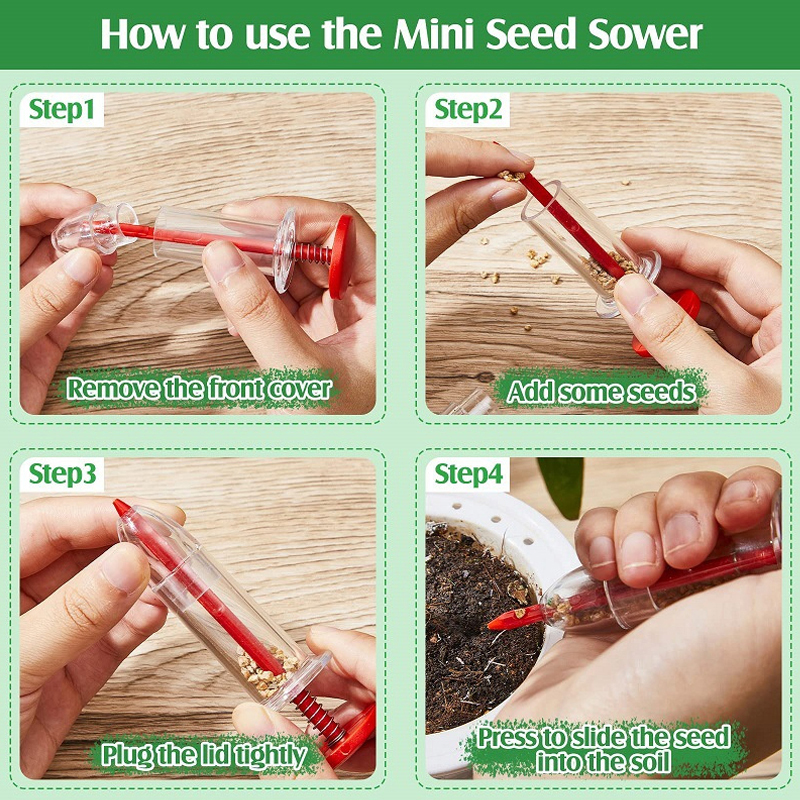 How to use the Mini Seed Sower

Step1

Remove the front cover

Step2

Add some seeds

Step3

Plug the lid tightly

Step4

Press to slide the seed into the soil