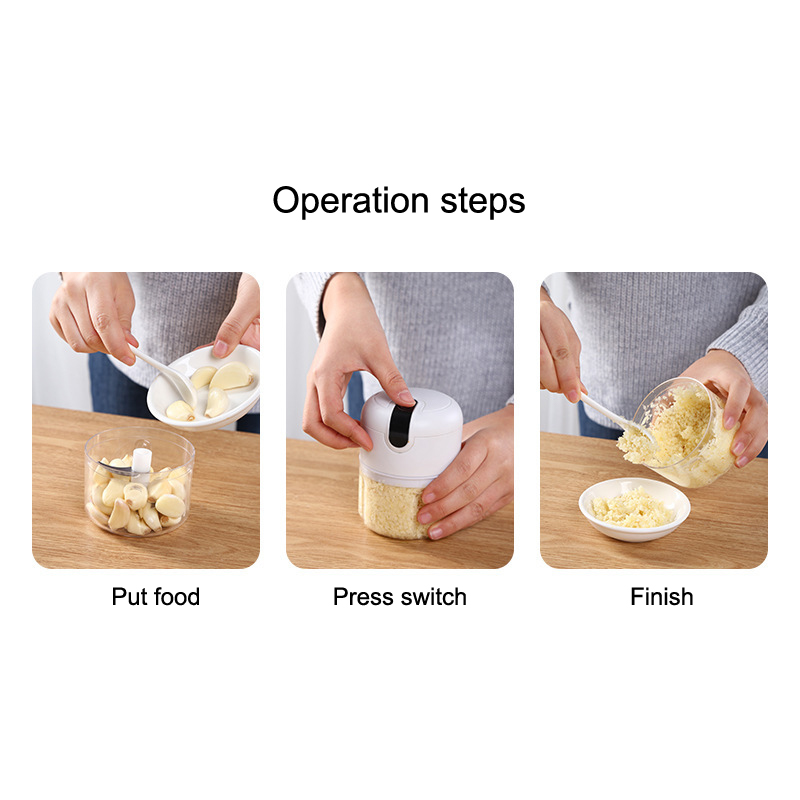 Operation steps

Put food

Press switch

Finish