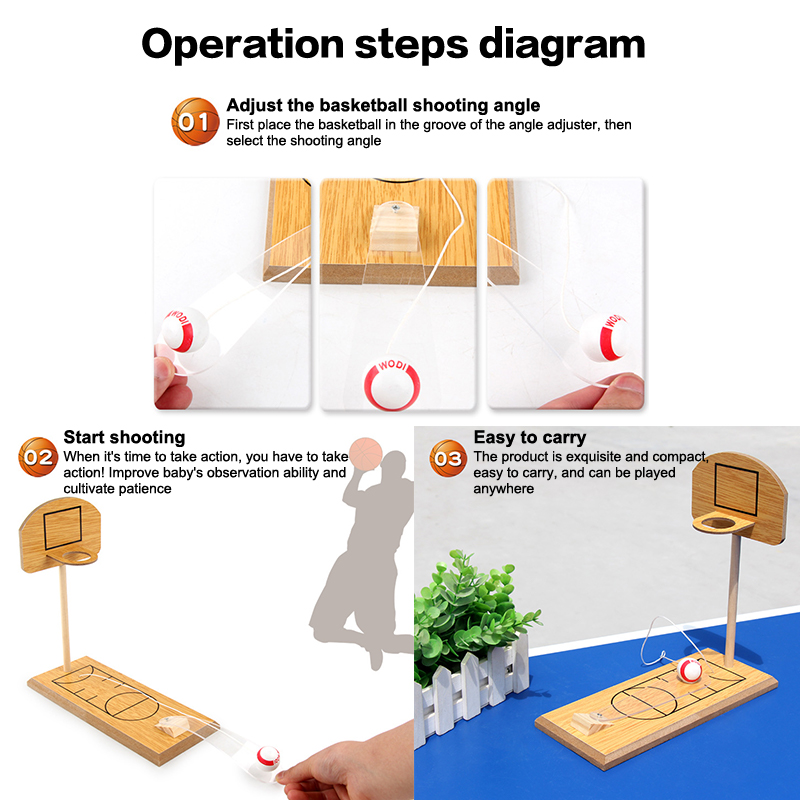 Operation steps diagram

01 Adjust the basketball shooting angle
First place the basketball in the groove of the angle adjuster, then select the shooting angle

WODI

WODI

WODI

02 Start shooting
When it's time to take action, you have to take action! Improve baby's observation ability and cultivate patience

03 Easy to carry
The product is exquisite and compact, easy to carry, and can be played anywhere