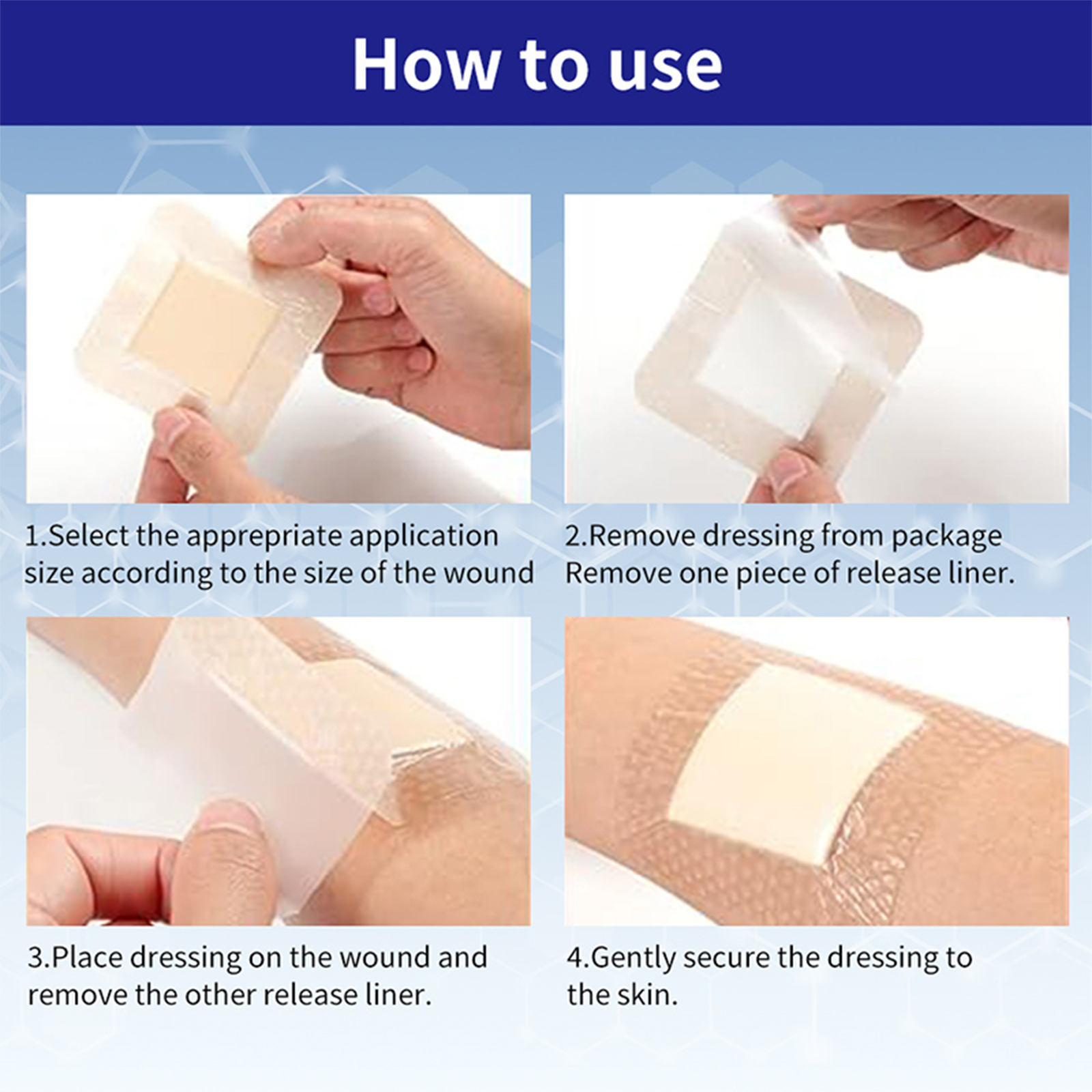 How to use

1.Select the apprepriate application size according to the size of the wound

2.Remove dressing from package Remove one piece of release liner.

3.Place dressing on the wound and remove the other release liner.

4.Gently secure the dressing to the skin.