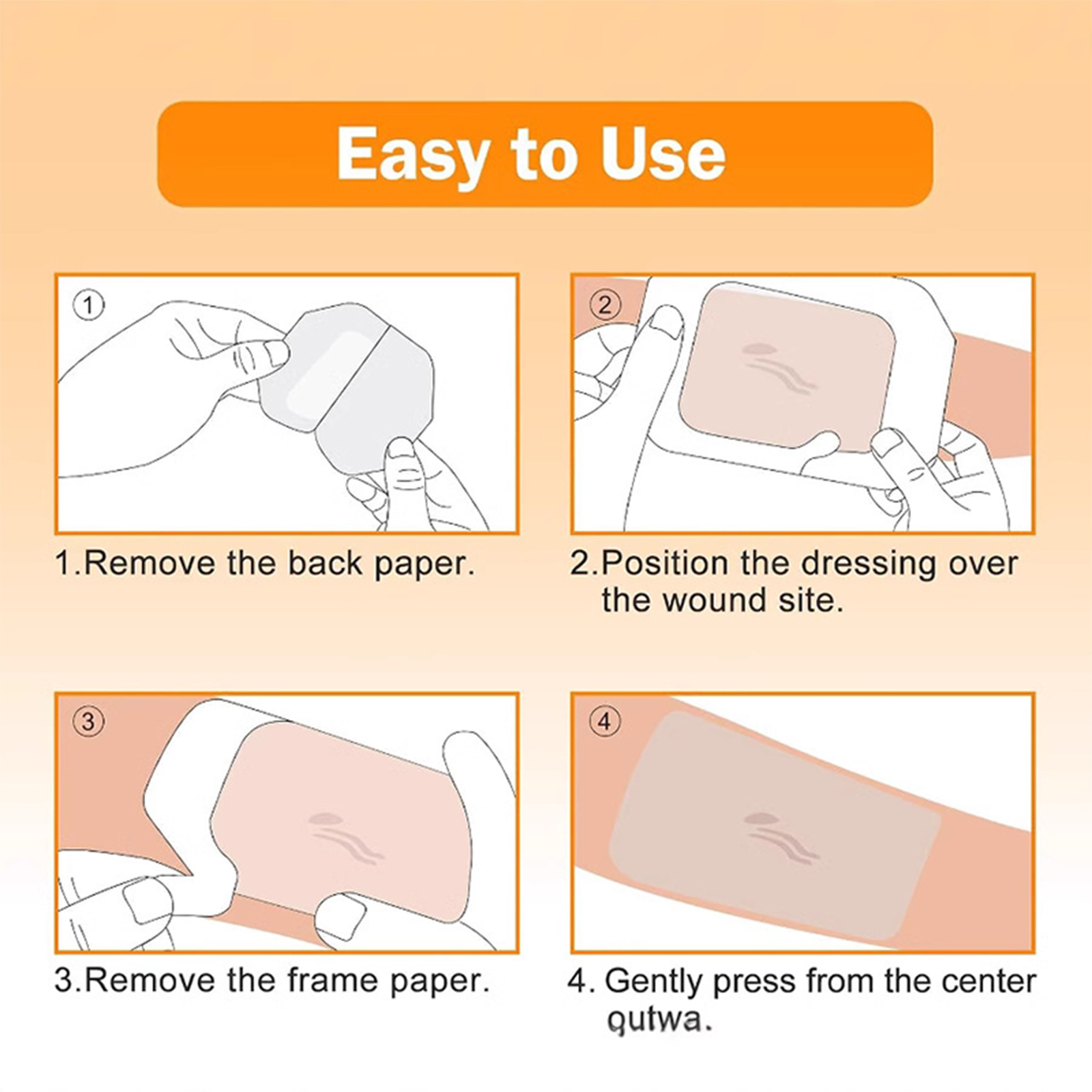 Easy to Use

①

1.Remove the back paper.

②

2.Position the dressing over the wound site.

③

3.Remove the frame paper.

④

4. Gently press from the center qutwa.