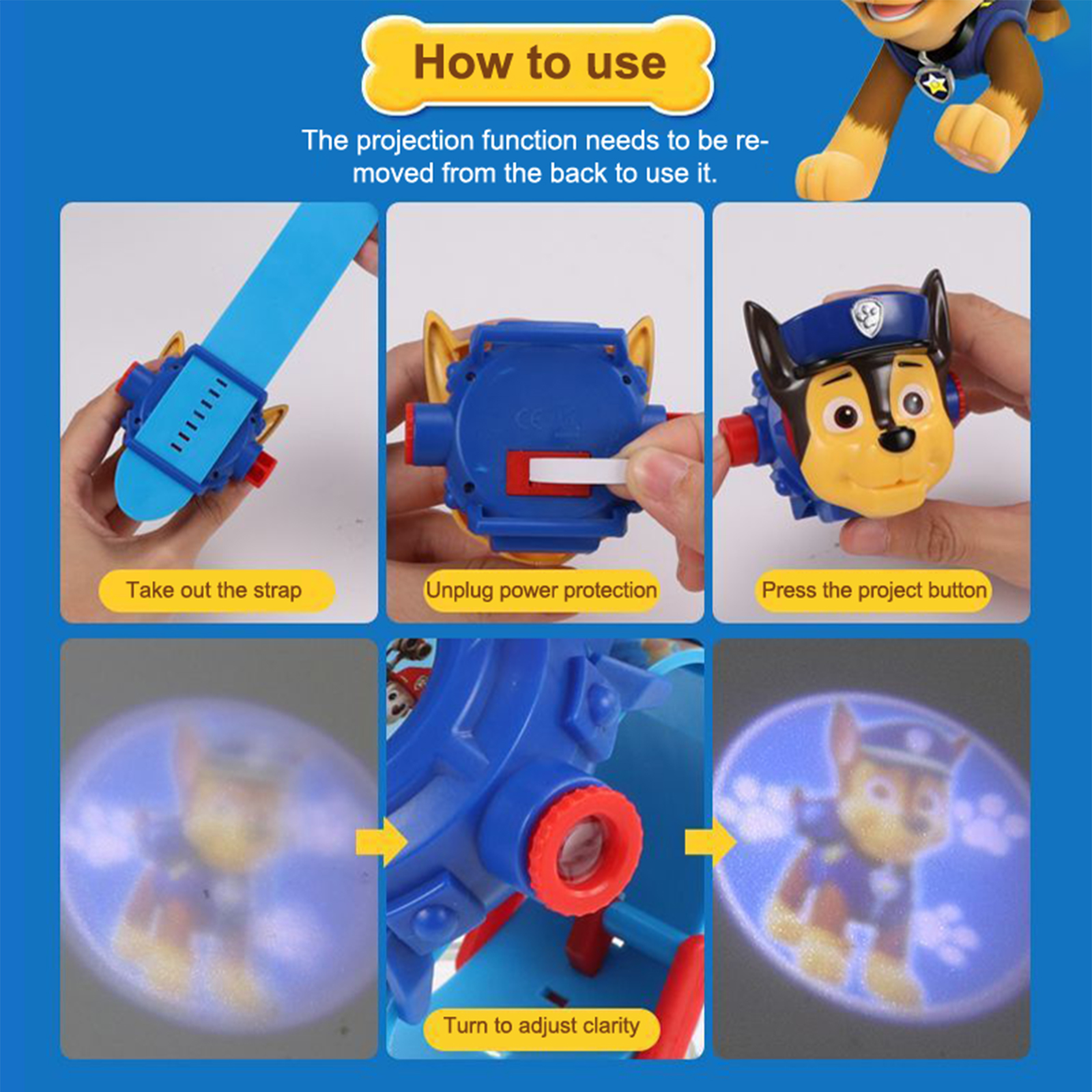 How to use

The projection function needs to be removed from the back to use it.

Take out the strap

Unplug power protection

Press the project button

Turn to adjust clarity