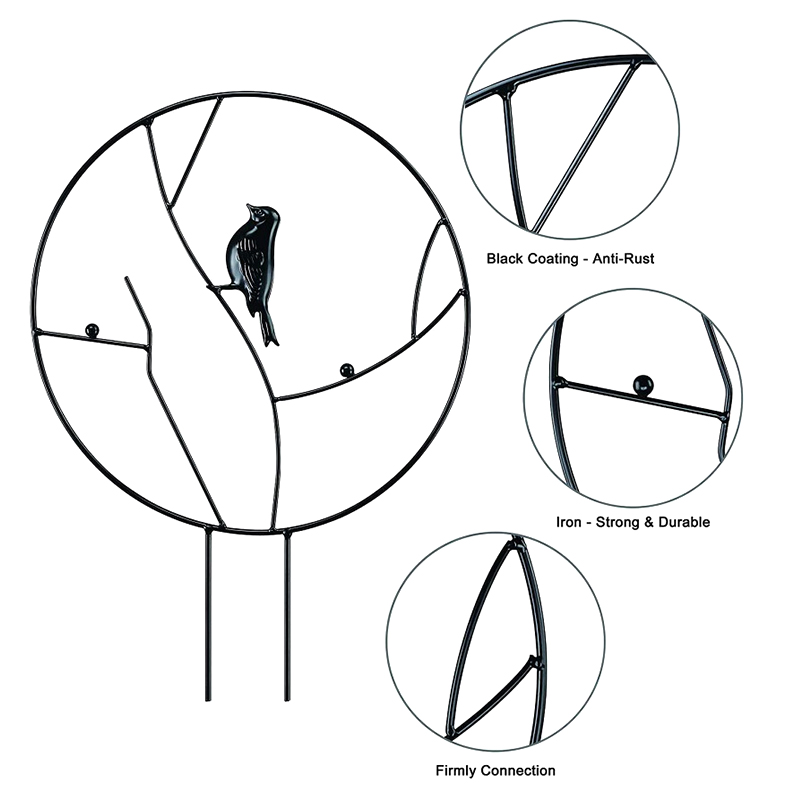 Black Coating - Anti-Rust

Iron - Strong & Durable

Firmly Connection