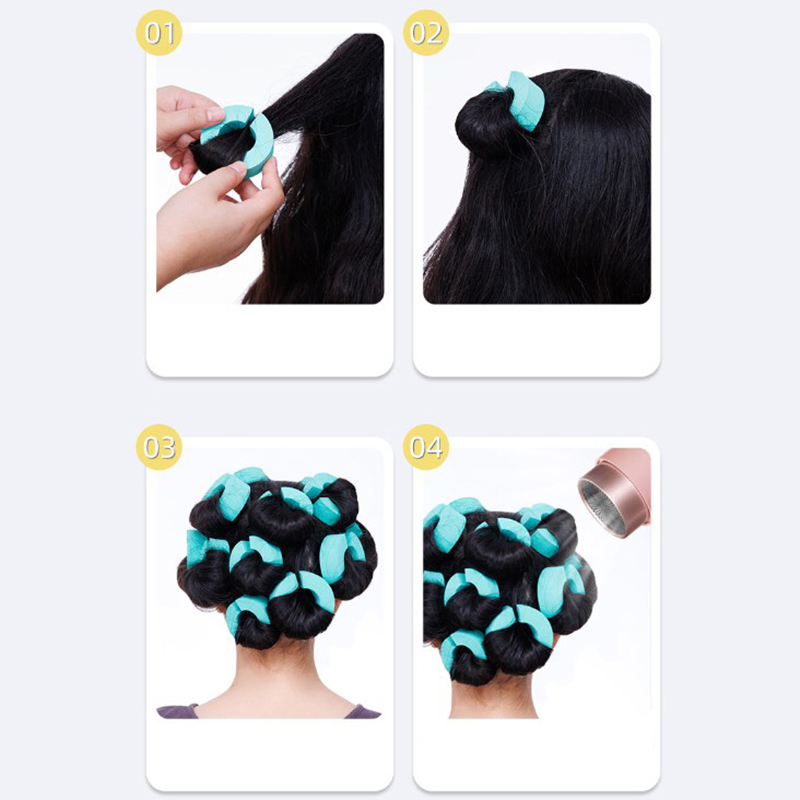 01

02

03

04