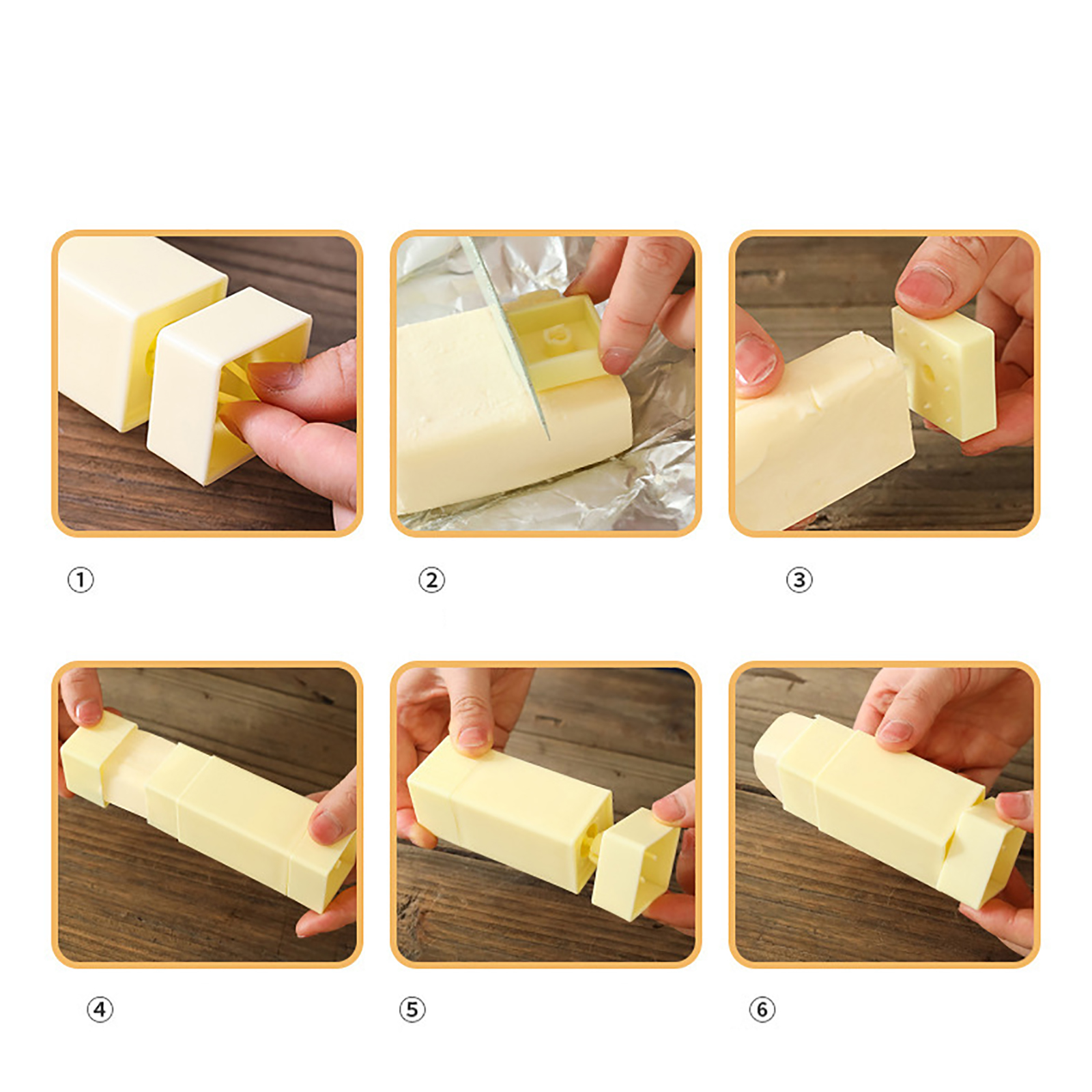 ①

②

③

④

⑤

⑥