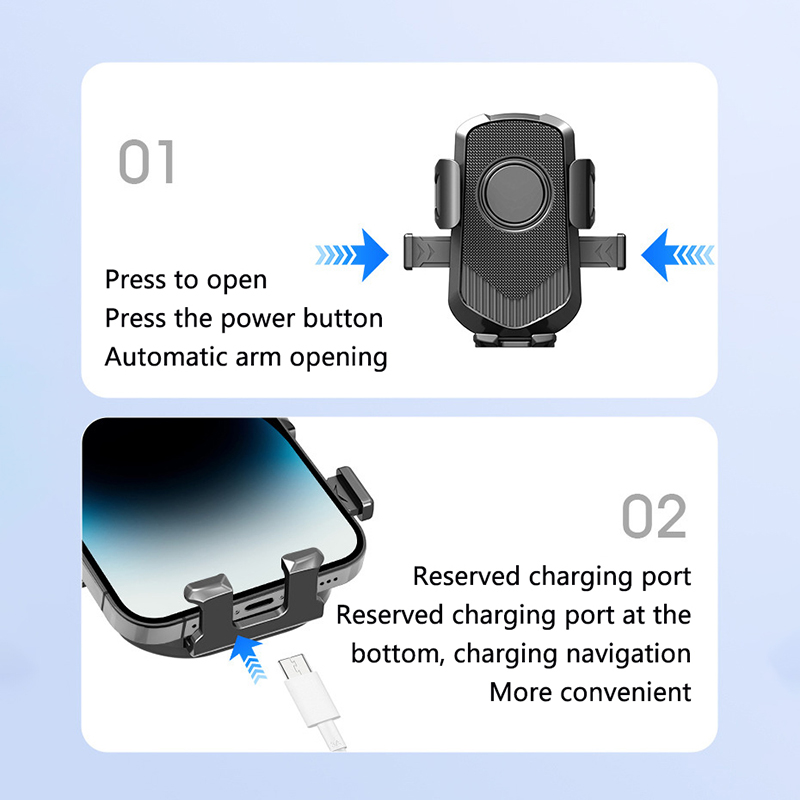 01

Press to open
Press the power button
Automatic arm opening

02

Reserved charging port
Reserved charging port at the bottom, charging navigation
More convenient