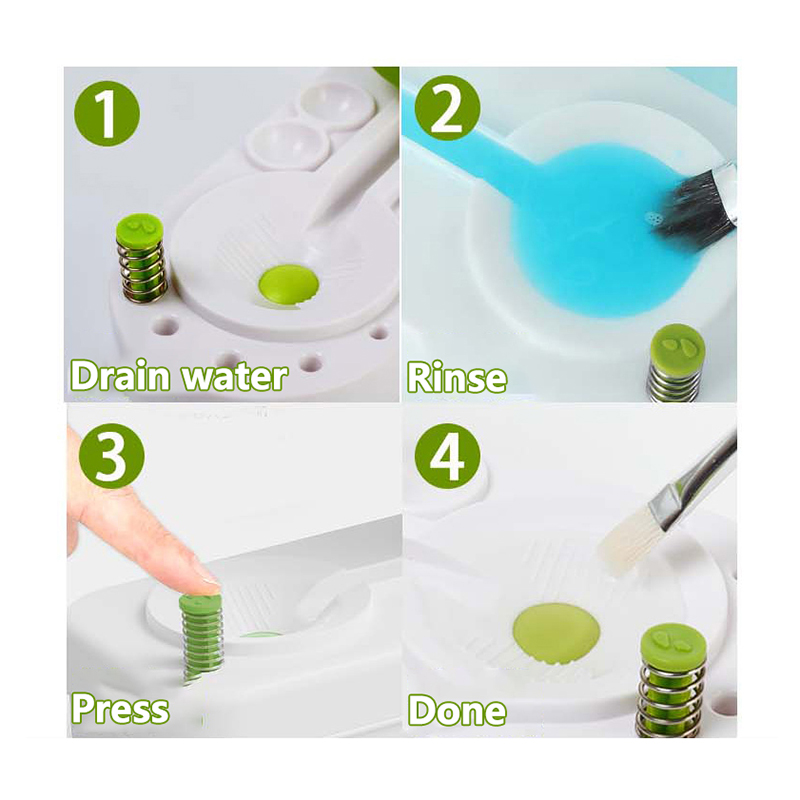 1
Drain water

2
Rinse

3
Press

4
Done