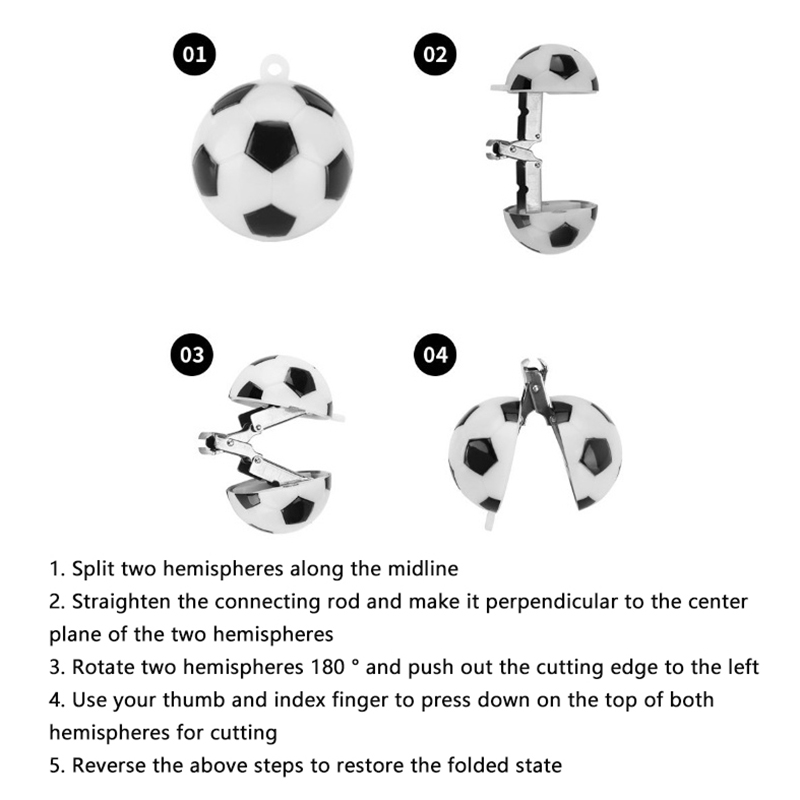 01

02

03

04

1. Split two hemispheres along the midline
2. Straighten the connecting rod and make it perpendicular to the center plane of the two hemispheres
3. Rotate two hemispheres 180 ° and push out the cutting edge to the left
4. Use your thumb and index finger to press down on the top of both hemispheres for cutting
5. Reverse the above steps to restore the folded state