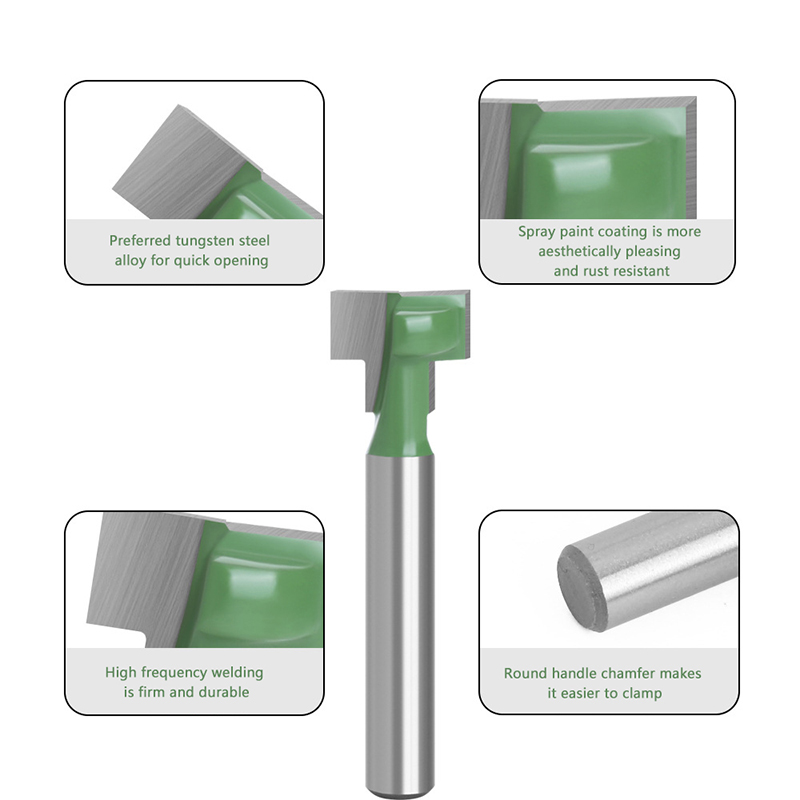 Preferred tungsten steel alloy for quick opening

Spray paint coating is more aesthetically pleasing and rust resistant

High frequency welding is firm and durable

Round handle chamfer makes it easier to clamp