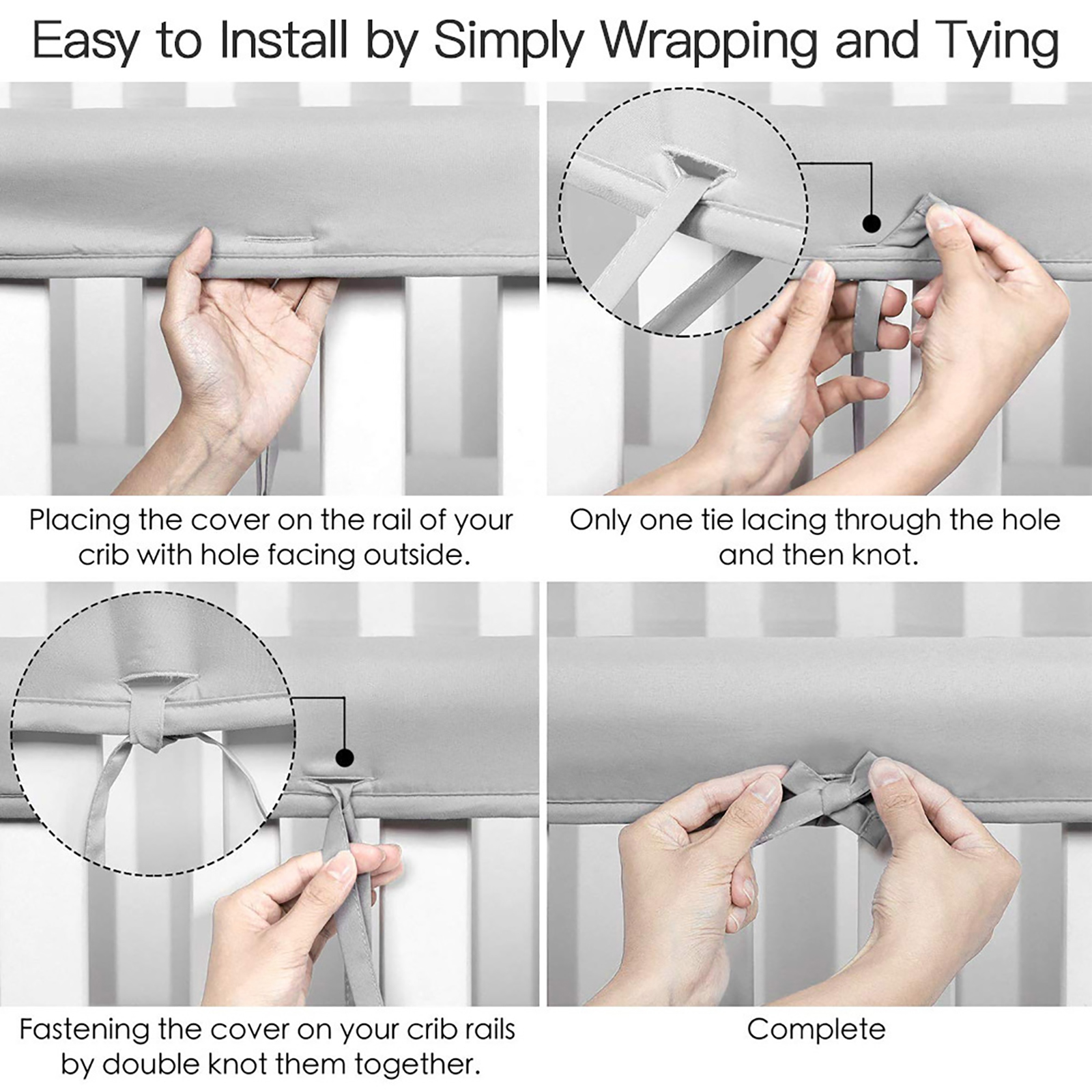 Easy to Install by Simply Wrapping and Tying

Placing the cover on the rail of your crib with hole facing outside.

Only one tie lacing through the hole and then knot.

Fastening the cover on your crib rails by double knot them together.

Complete