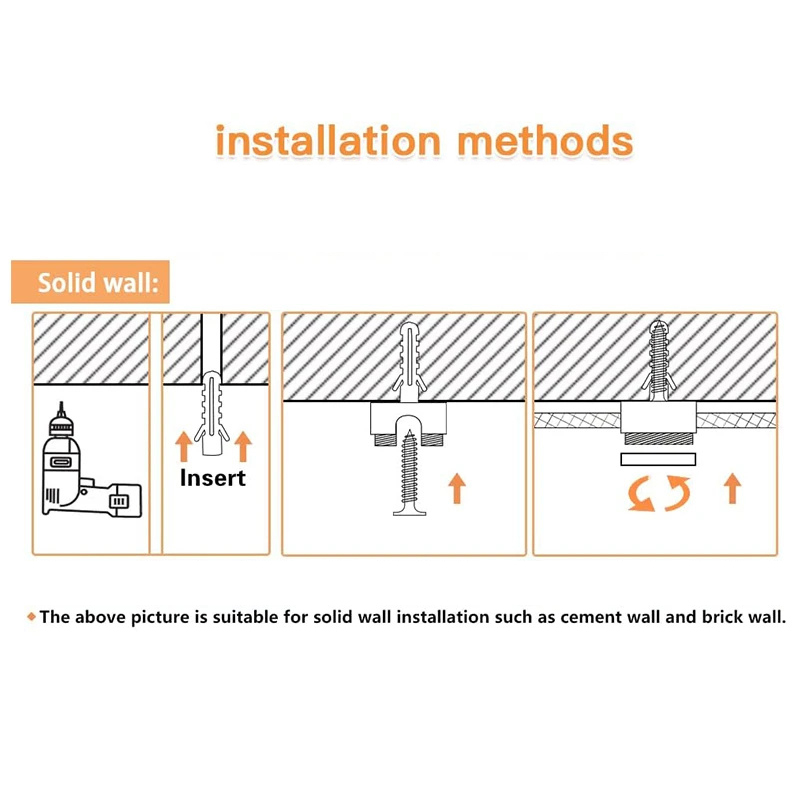 installation methods

Solid wall:

Insert

◆ The above picture is suitable for solid wall installation such as cement wall and brick wall.