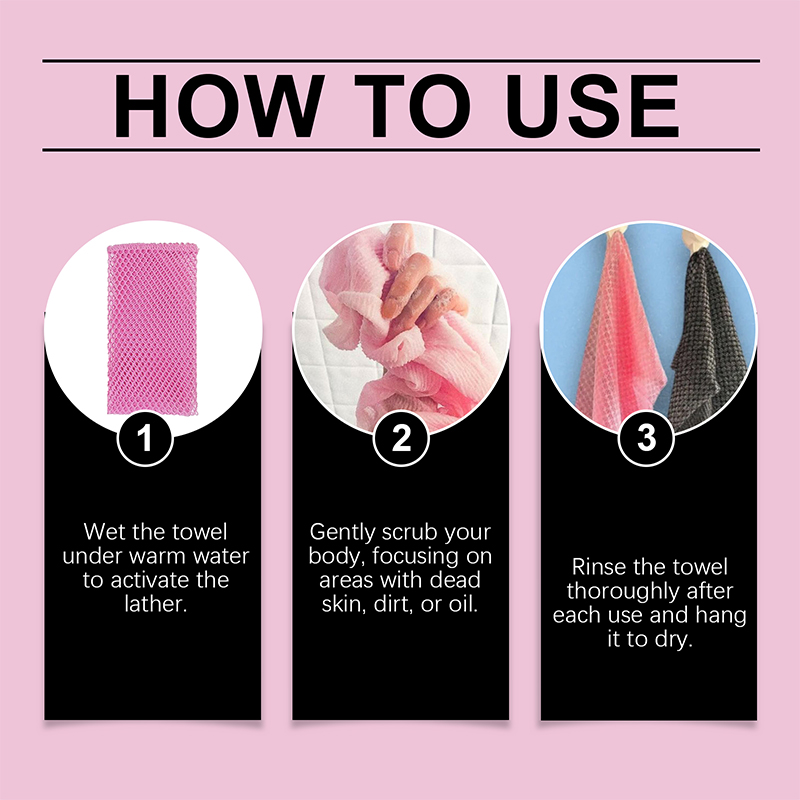 HOW TO USE

1

Wet the towel under warm water to activate the lather.

2

Gently scrub your body, focusing on areas with dead skin, dirt, or oil.

3

Rinse the towel thoroughly after each use and hang it to dry.