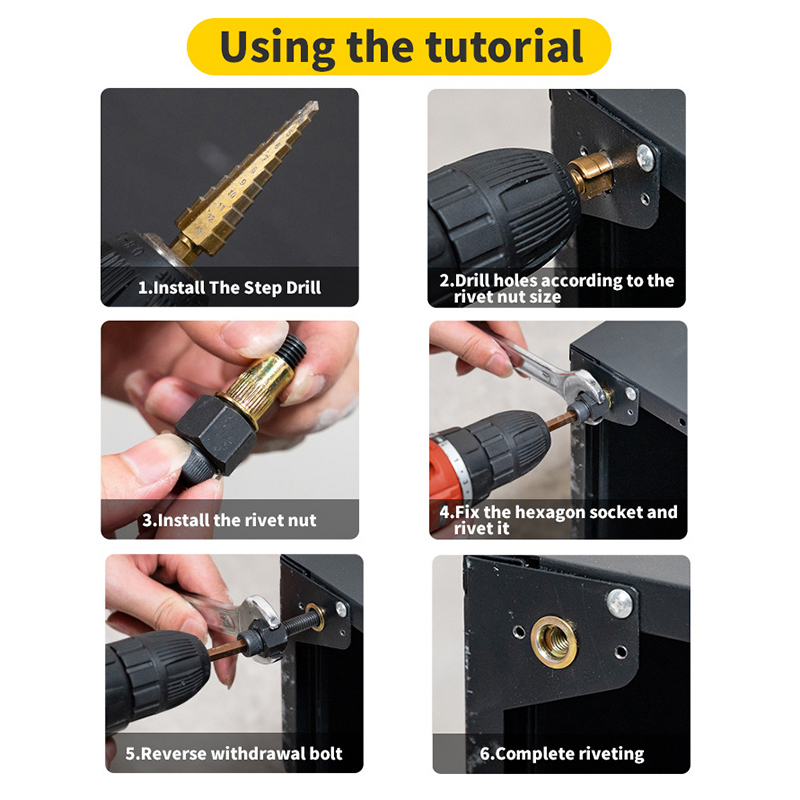 Using the tutorial

1.Install The Step Drill

2.Drill holes according to the rivet nut size

3.Install the rivet nut

4.Fix the hexagon socket and rivet it

5.Reverse withdrawal bolt

6.Complete riveting