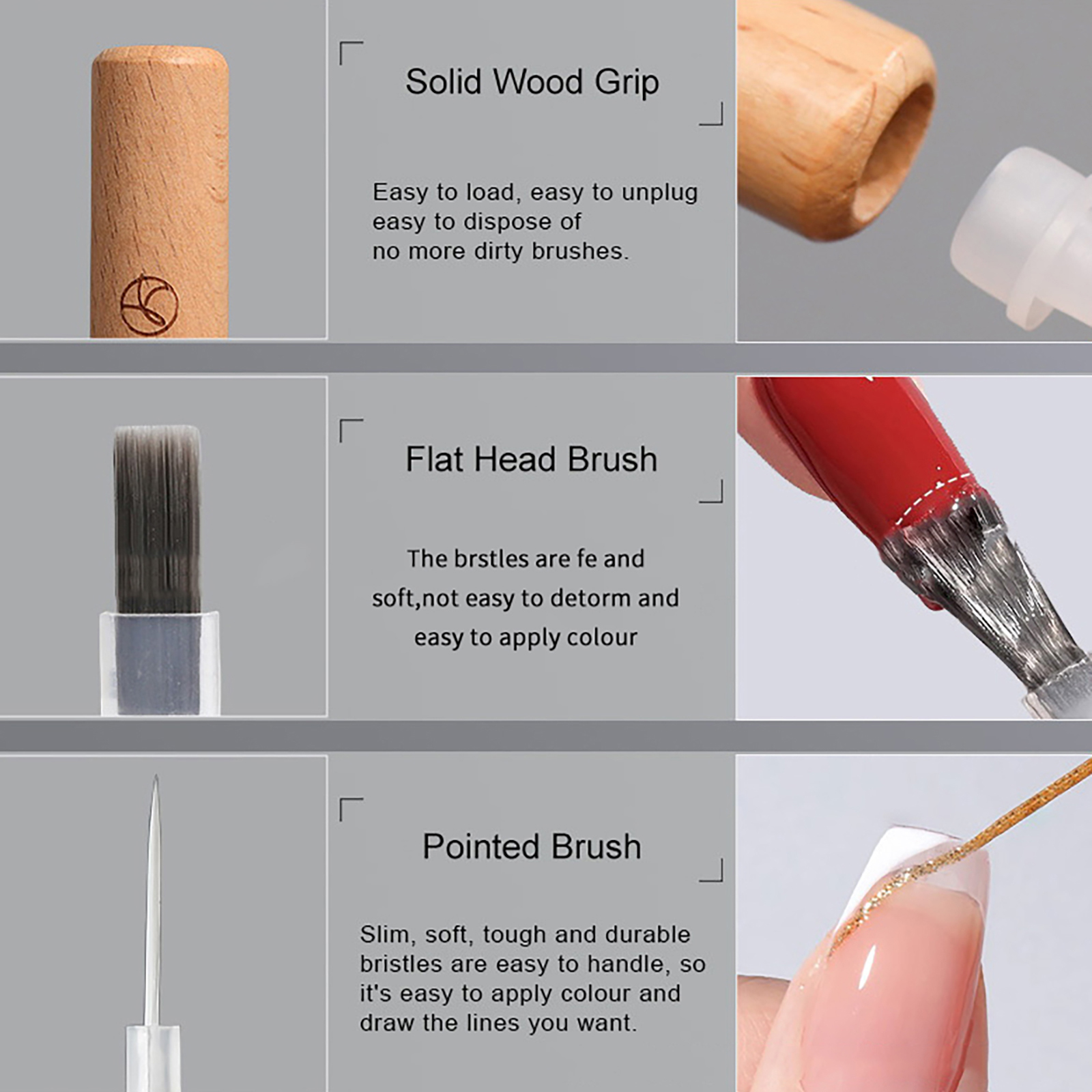 Solid Wood Grip

Easy to load, easy to unplug easy to dispose of no more dirty brushes.

Flat Head Brush

The brstles are fe and soft,not easy to detorm and easy to apply colour

Pointed Brush

Slim, soft, tough and durable bristles are easy to handle, so it's easy to apply colour and draw the lines you want.