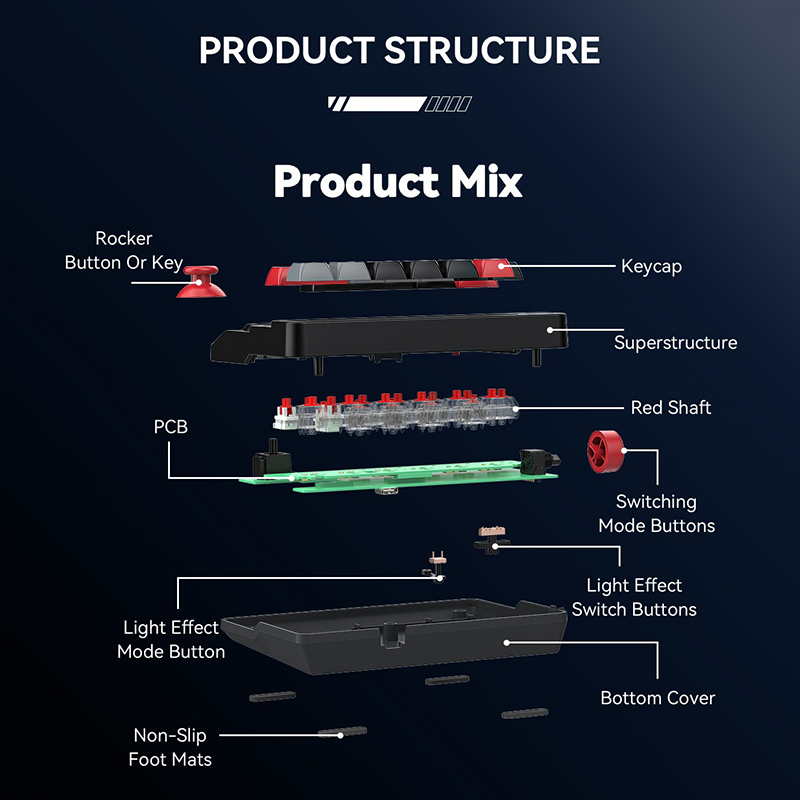 PRODUCT STRUCTURE

Product Mix

Rocker Button Or Key

Keycap

Superstructure

Red Shaft

PCB

Switching Mode Buttons

Light Effect Switch Buttons

Light Effect Mode Button

Bottom Cover

Non-Slip Foot Mats