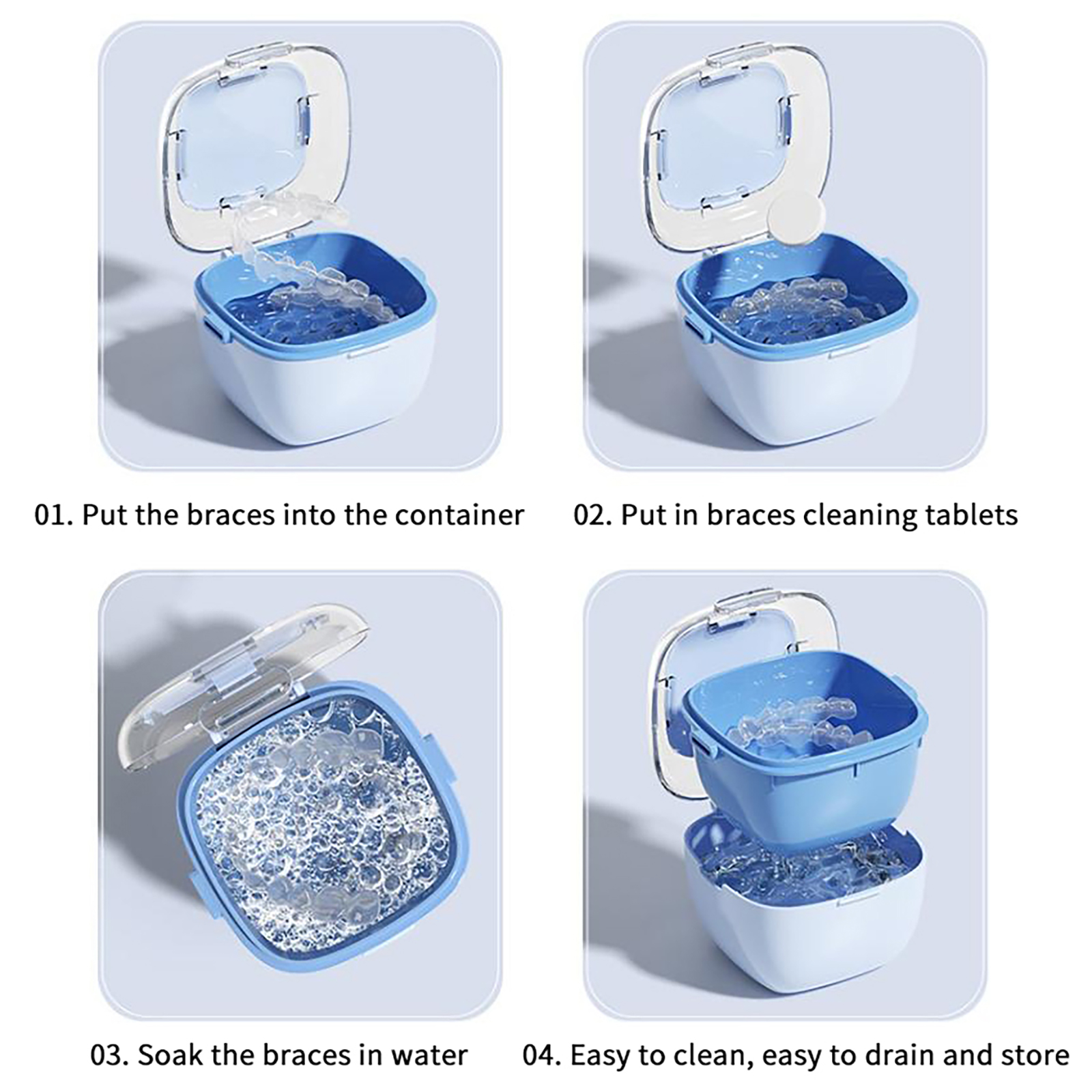 01. Put the braces into the container

02. Put in braces cleaning tablets

03. Soak the braces in water

04. Easy to clean, easy to drain and store