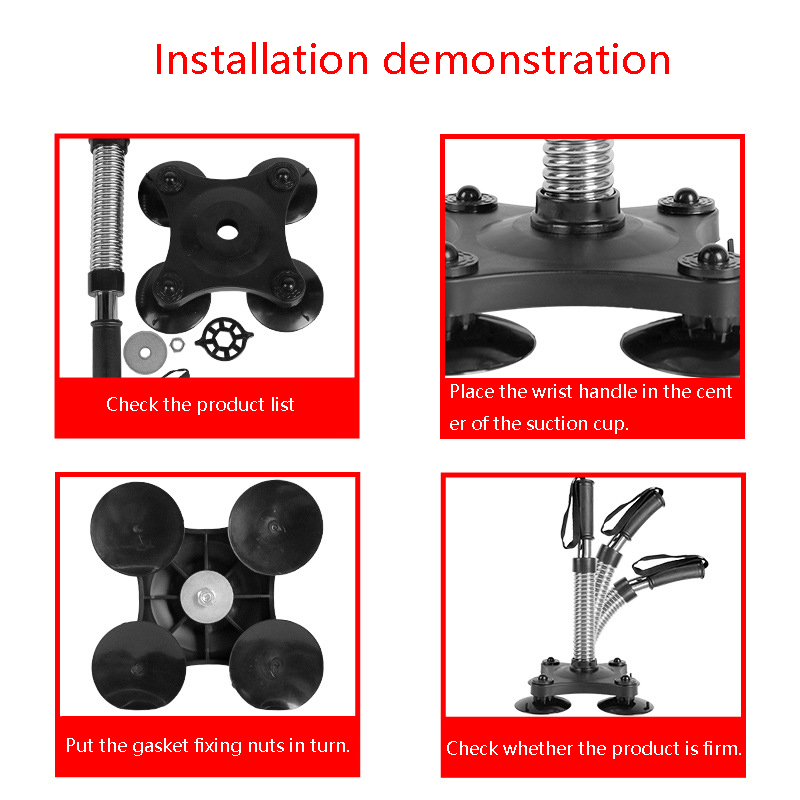 Installation demonstration

Check the product list

Place the wrist handle in the cent er of the suction cup.

Put the gasket fixing nuts in turn.

Check whether the product is firm.