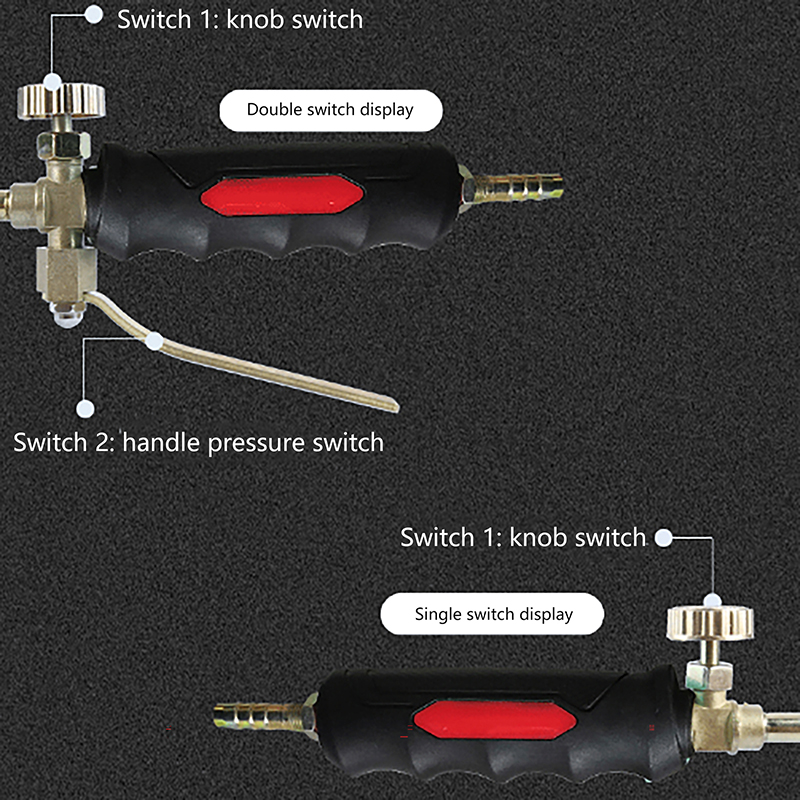 Switch 1: knob switch

Double switch display

Switch 2: handle pressure switch

Switch 1: knob switch

Single switch display