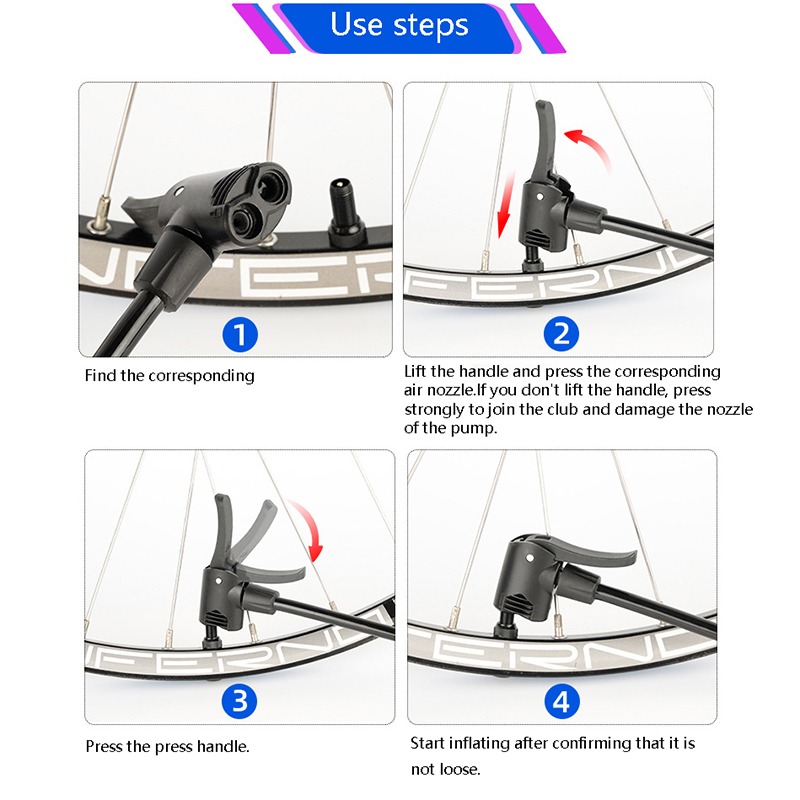 Use steps

1

Find the corresponding

2

Lift the handle and press the corresponding air nozzle.If you don't lift the handle, press strongly to join the club and damage the nozzle of the pump.

3

Press the press handle.

4

Start inflating after confirming that it is not loose.