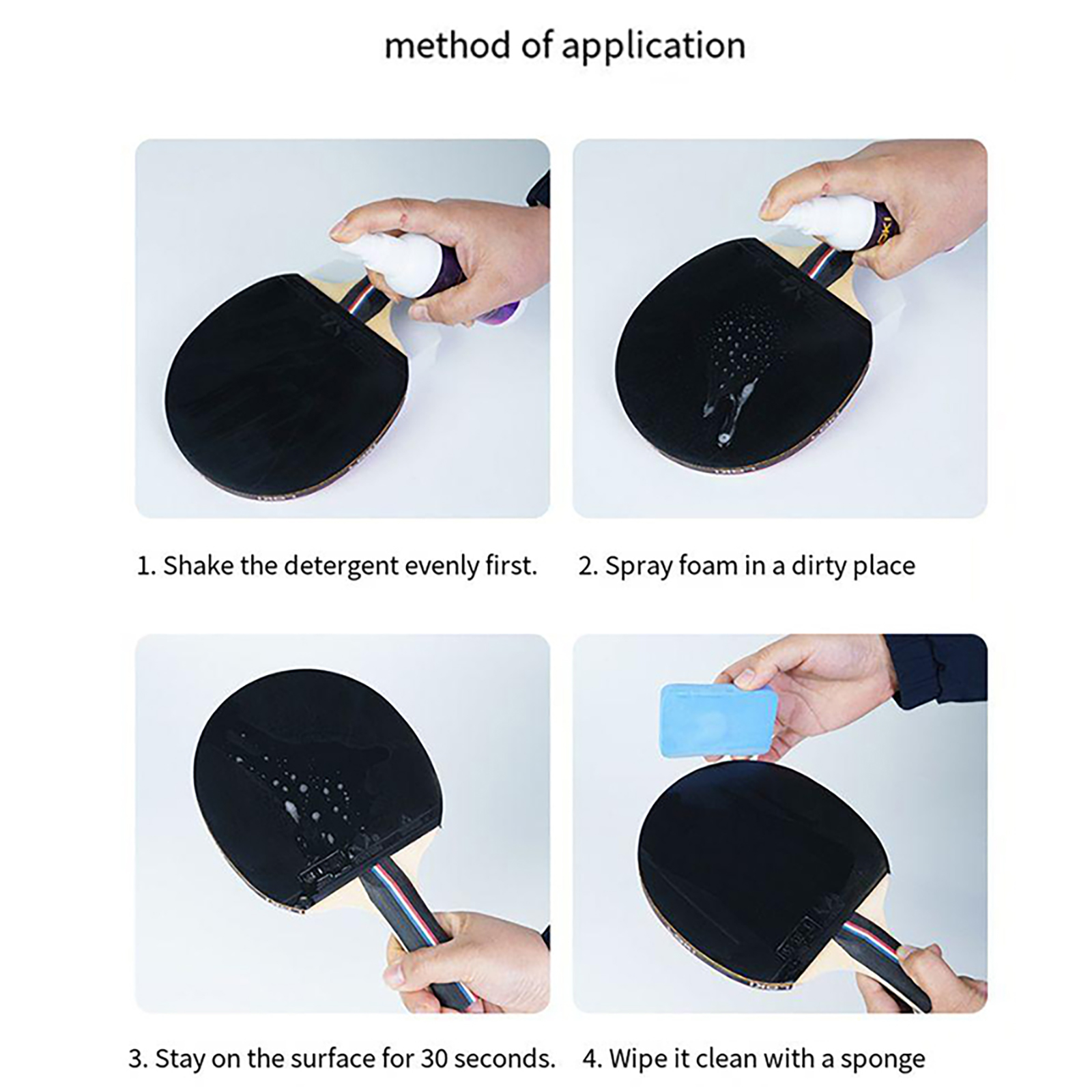 method of application

1. Shake the detergent evenly first.

2. Spray foam in a dirty place

3. Stay on the surface for 30 seconds.

4. Wipe it clean with a sponge