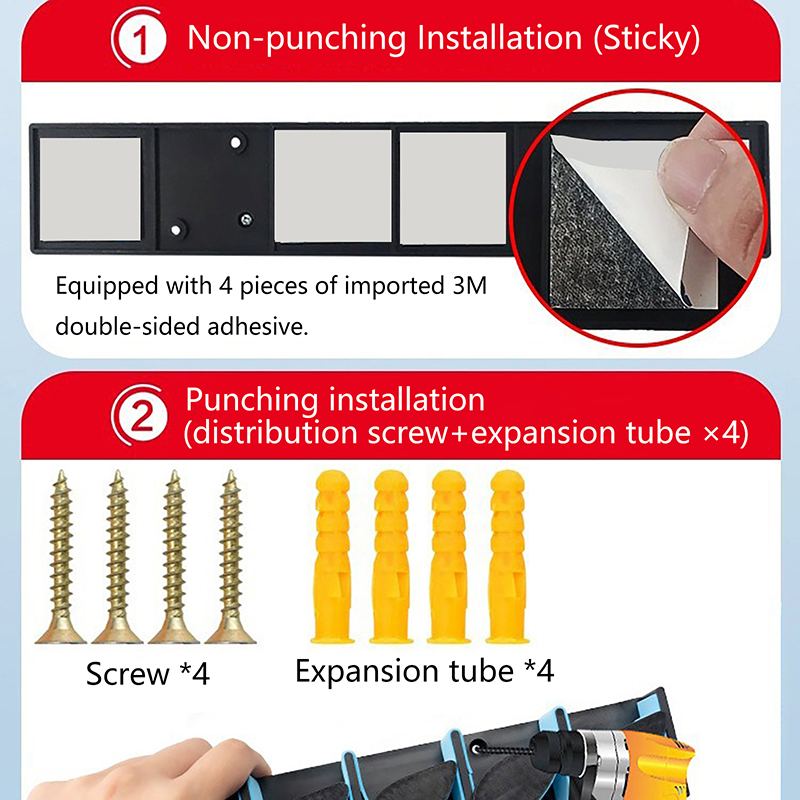 1 Non-punching Installation (Sticky)

Equipped with 4 pieces of imported 3M double-sided adhesive.

2 Punching installation (distribution screw+expansion tube ×4)

Screw *4

Expansion tube *4