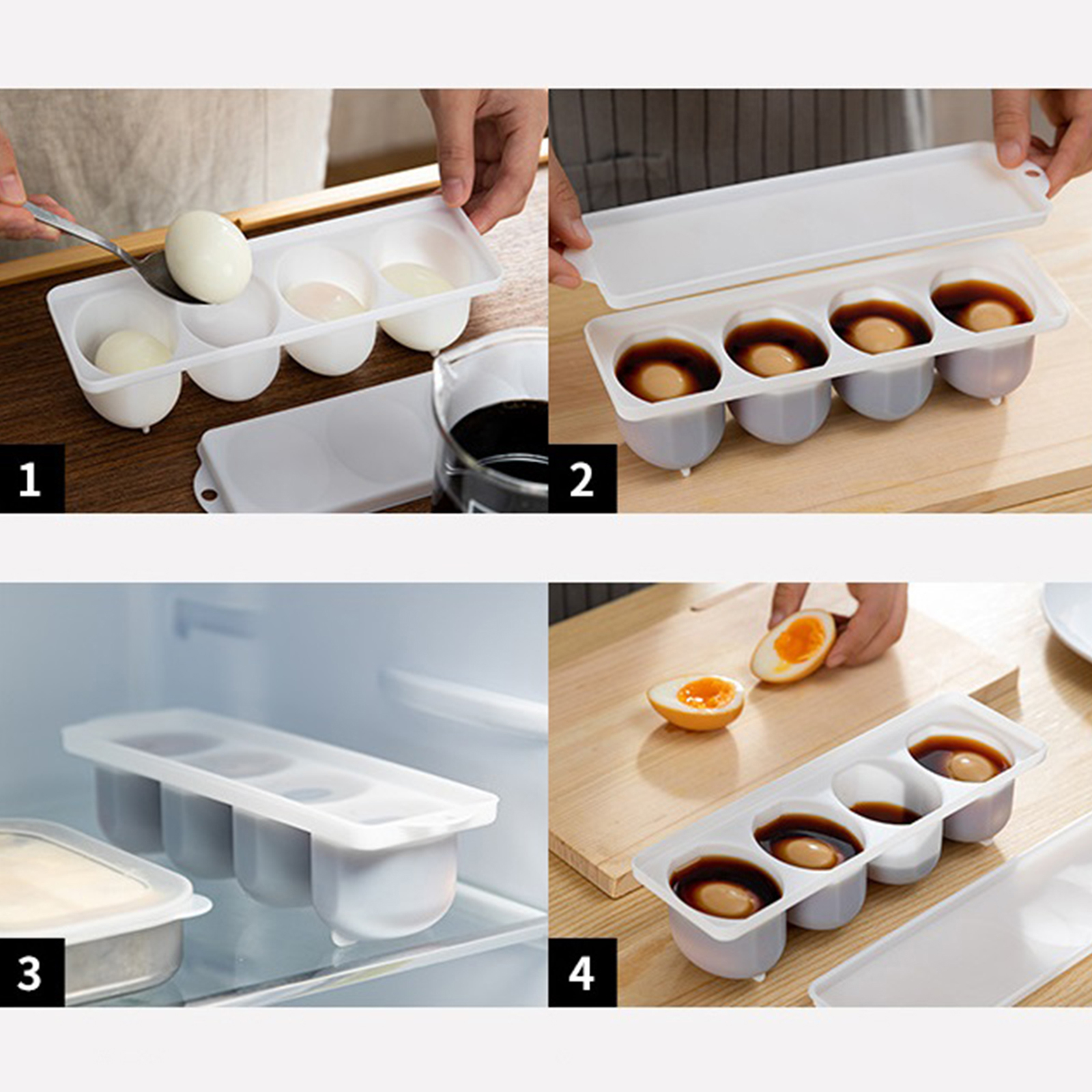 1

2

3

4