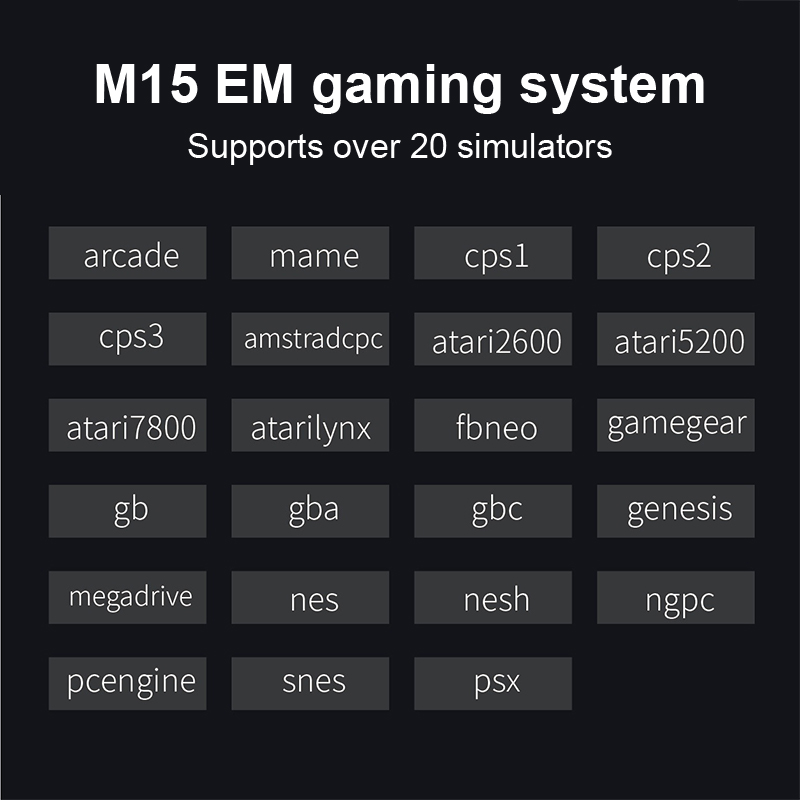 M15 EM gaming system

Supports over 20 simulators

arcade

mame

cps1

cps2

cps3

amstradcpc

atari2600

atari5200

atari7800

atarilynx

fbneo

gamegear

gb

gba

gbc

genesis

megadrive

nes

nesh

ngpc

pcengine

snes

psx