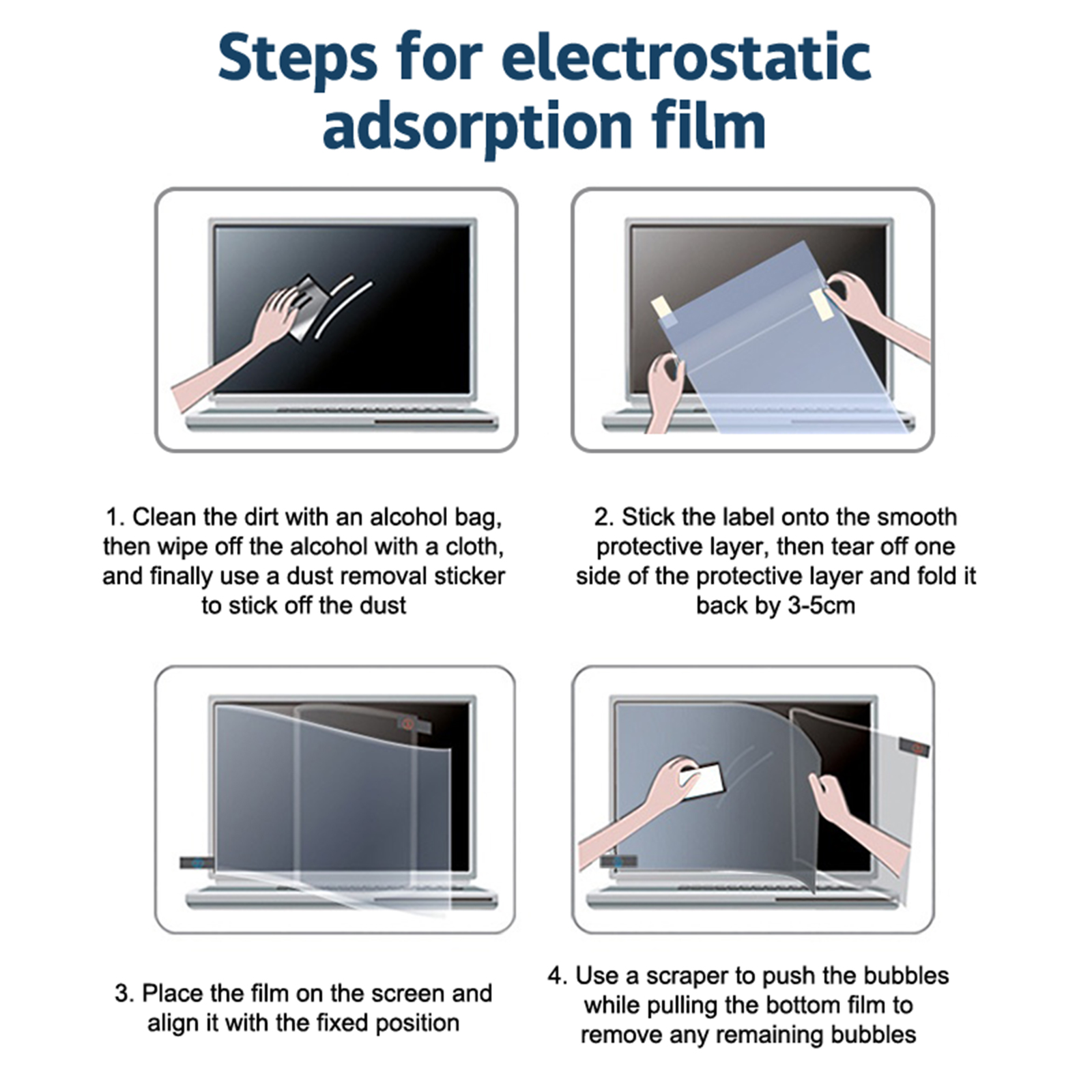 Steps for electrostatic adsorption film

1. Clean the dirt with an alcohol bag, then wipe off the alcohol with a cloth, and finally use a dust removal sticker to stick off the dust

2. Stick the label onto the smooth protective layer, then tear off one side of the protective layer and fold it back by 3-5cm

3. Place the film on the screen and align it with the fixed position

4. Use a scraper to push the bubbles while pulling the bottom film to remove any remaining bubbles