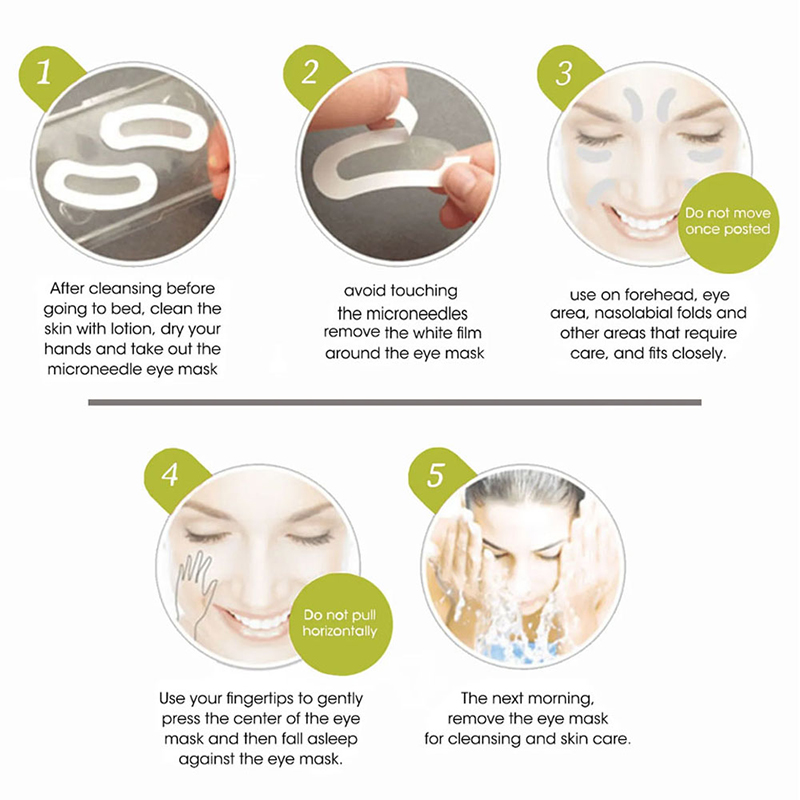 1

After cleansing before going to bed, clean the skin with lotion, dry your hands and take out the microneedle eye mask

2

avoid touching the microneedles remove the white film around the eye mask

3

Do not move once posted

use on forehead, eye area, nasolabial folds and other areas that require care, and fits closely.

4

Do not pull horizontally

Use your fingertips to gently press the center of the eye mask and then fall asleep against the eye mask.

5

The next morning, remove the eye mask for cleansing and skin care.