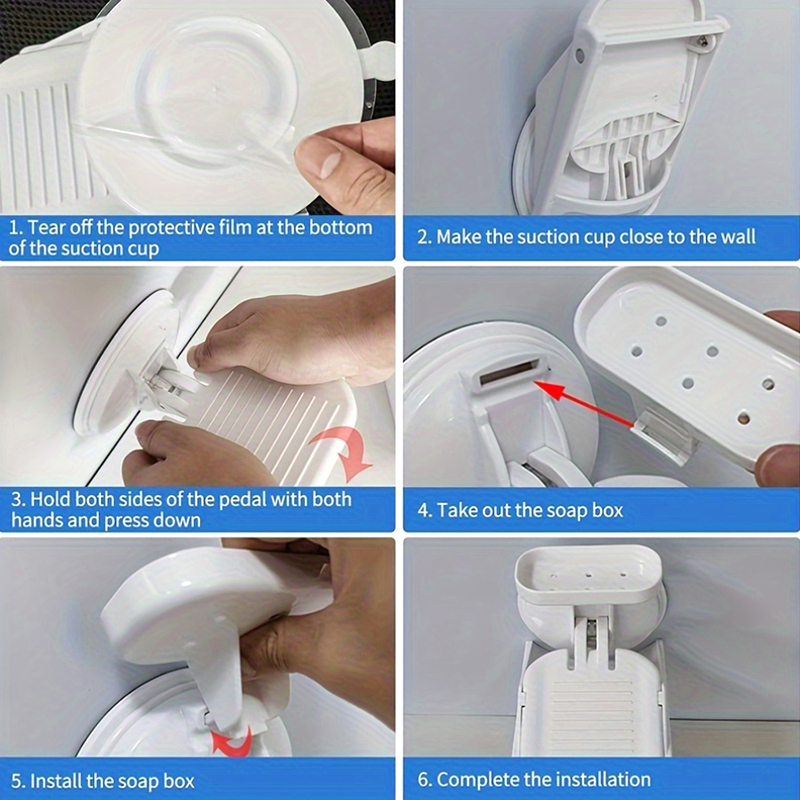 1. Tear off the protective film at the bottom of the suction cup

2. Make the suction cup close to the wall

3. Hold both sides of the pedal with both hands and press down

4. Take out the soap box

5. Install the soap box

6. Complete the installation