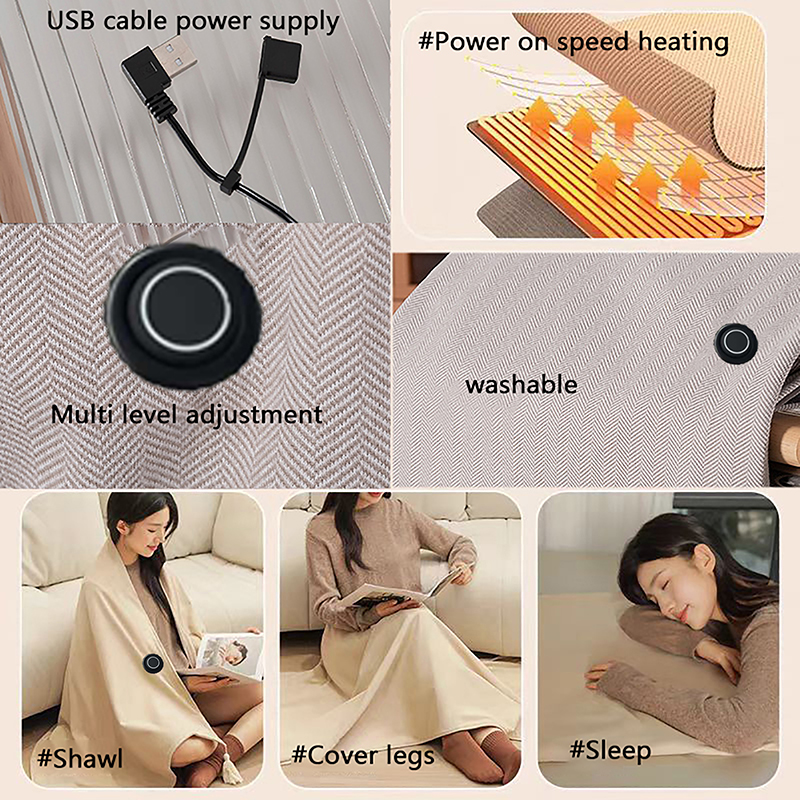 USB cable power supply

#Power on speed heating

Multi level adjustment

washable

#Shawl

#Cover legs

#Sleep