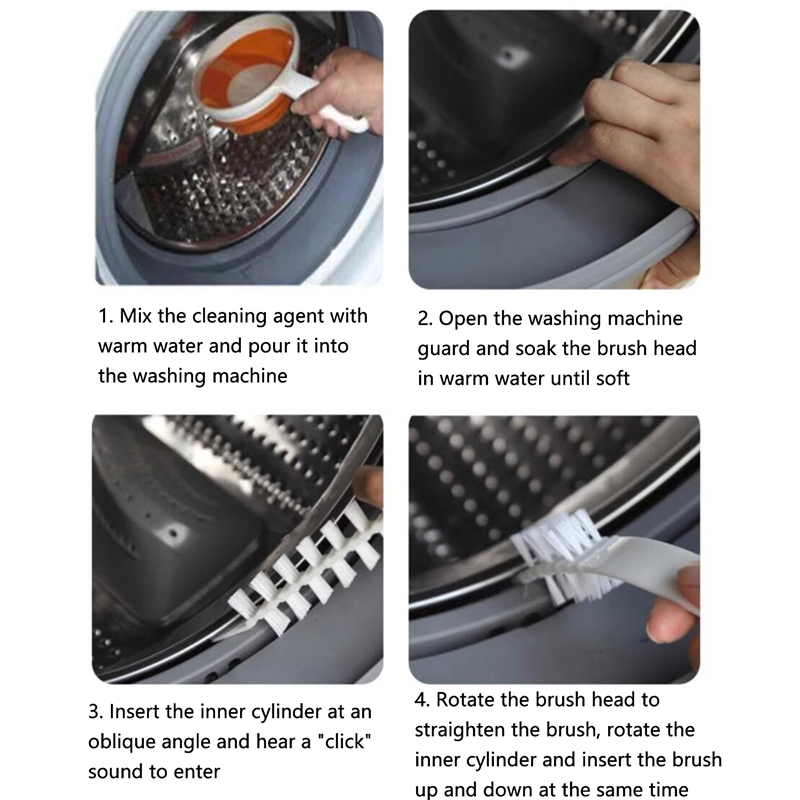 1. Mix the cleaning agent with warm water and pour it into the washing machine

2. Open the washing machine guard and soak the brush head in warm water until soft

3. Insert the inner cylinder at an oblique angle and hear a "click" sound to enter

4. Rotate the brush head to straighten the brush, rotate the inner cylinder and insert the brush up and down at the same time