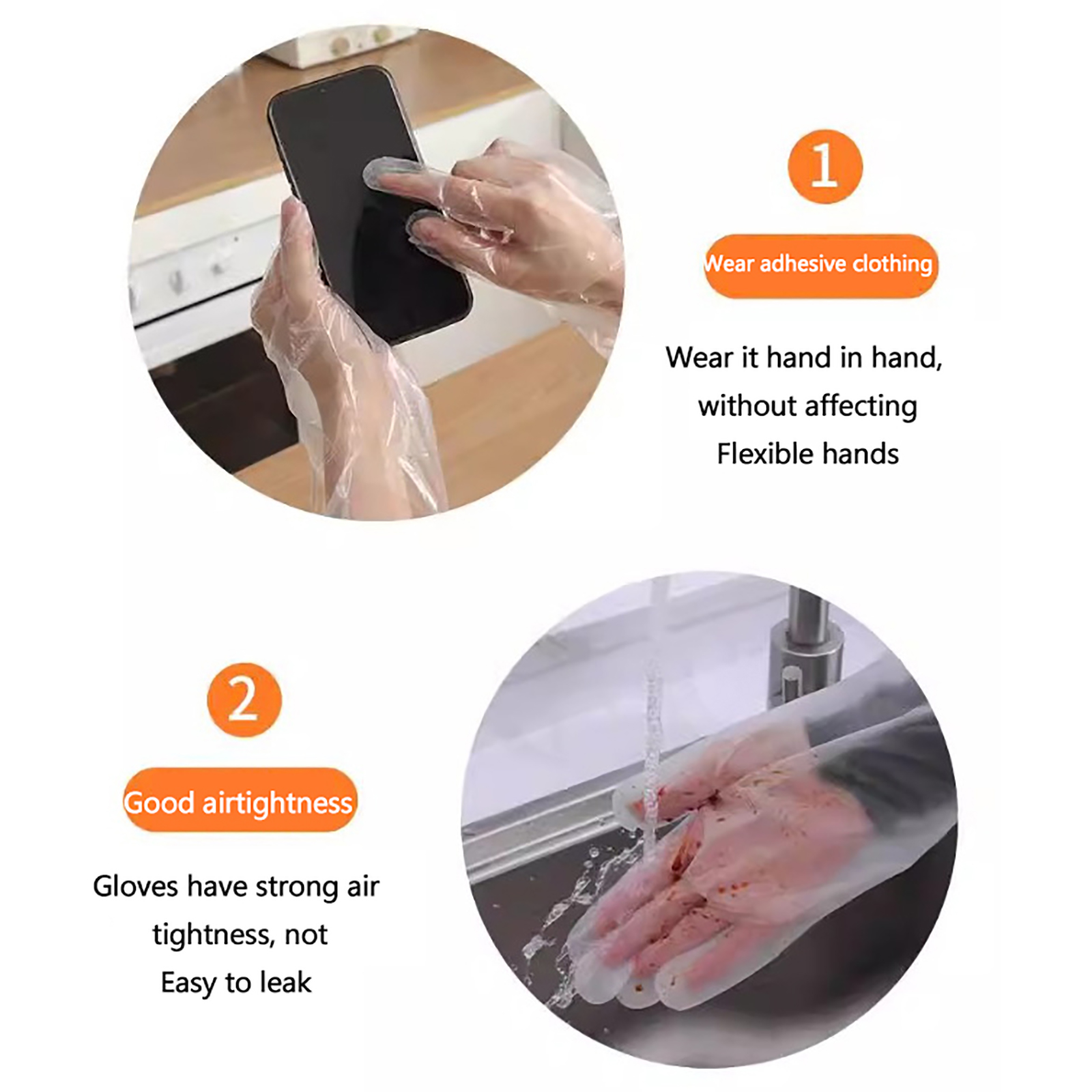 1

Wear adhesive clothing

Wear it hand in hand, without affecting Flexible hands

2

Good airtightness

Gloves have strong air tightness, not Easy to leak