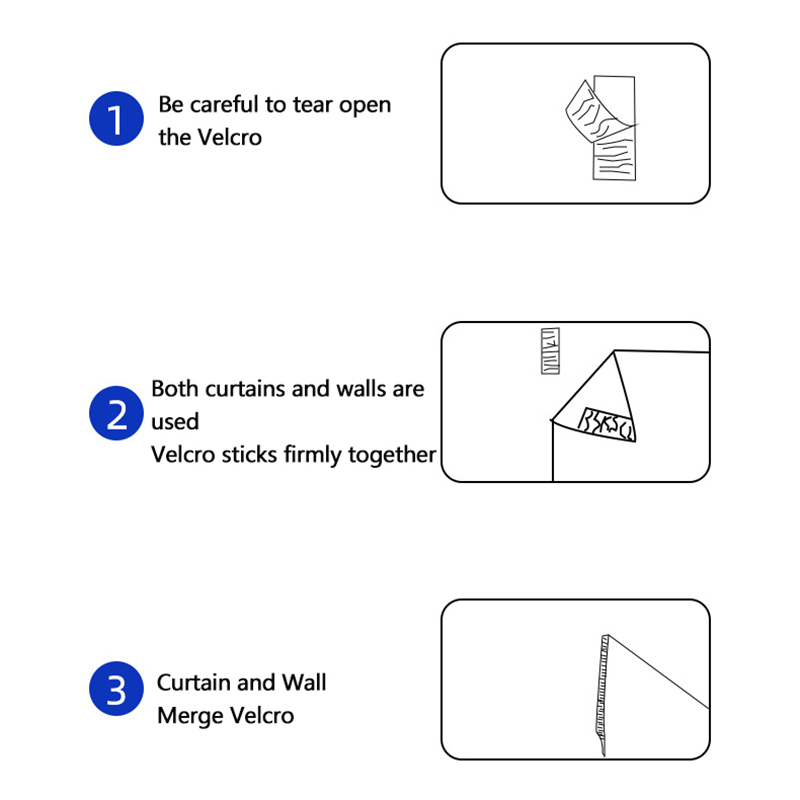 1 Be careful to tear open the Velcro

2 Both curtains and walls are used
Velcro sticks firmly together

3 Curtain and Wall Merge Velcro