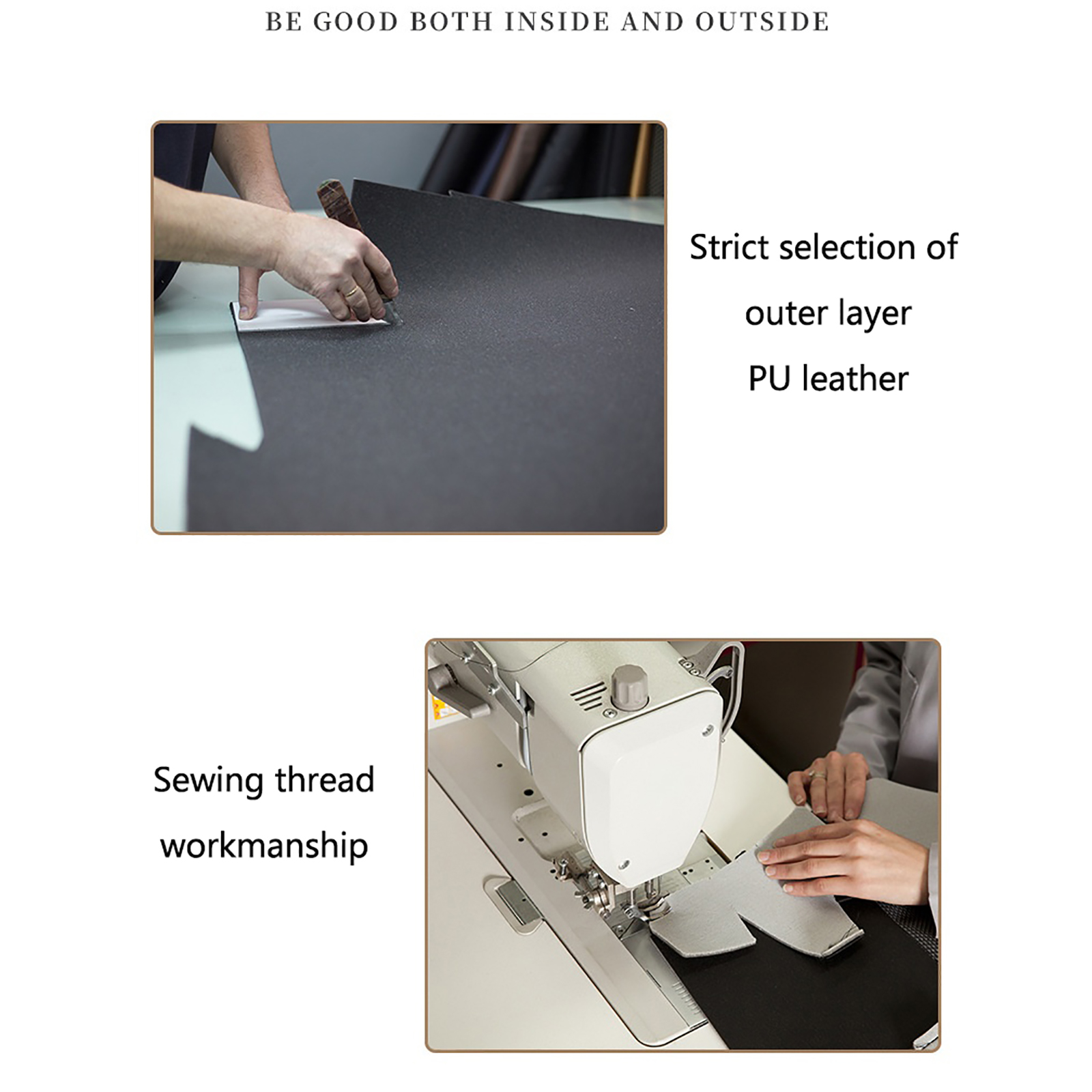 BE GOOD BOTH INSIDE AND OUTSIDE

Strict selection of
outer layer
PU leather

Sewing thread
workmanship