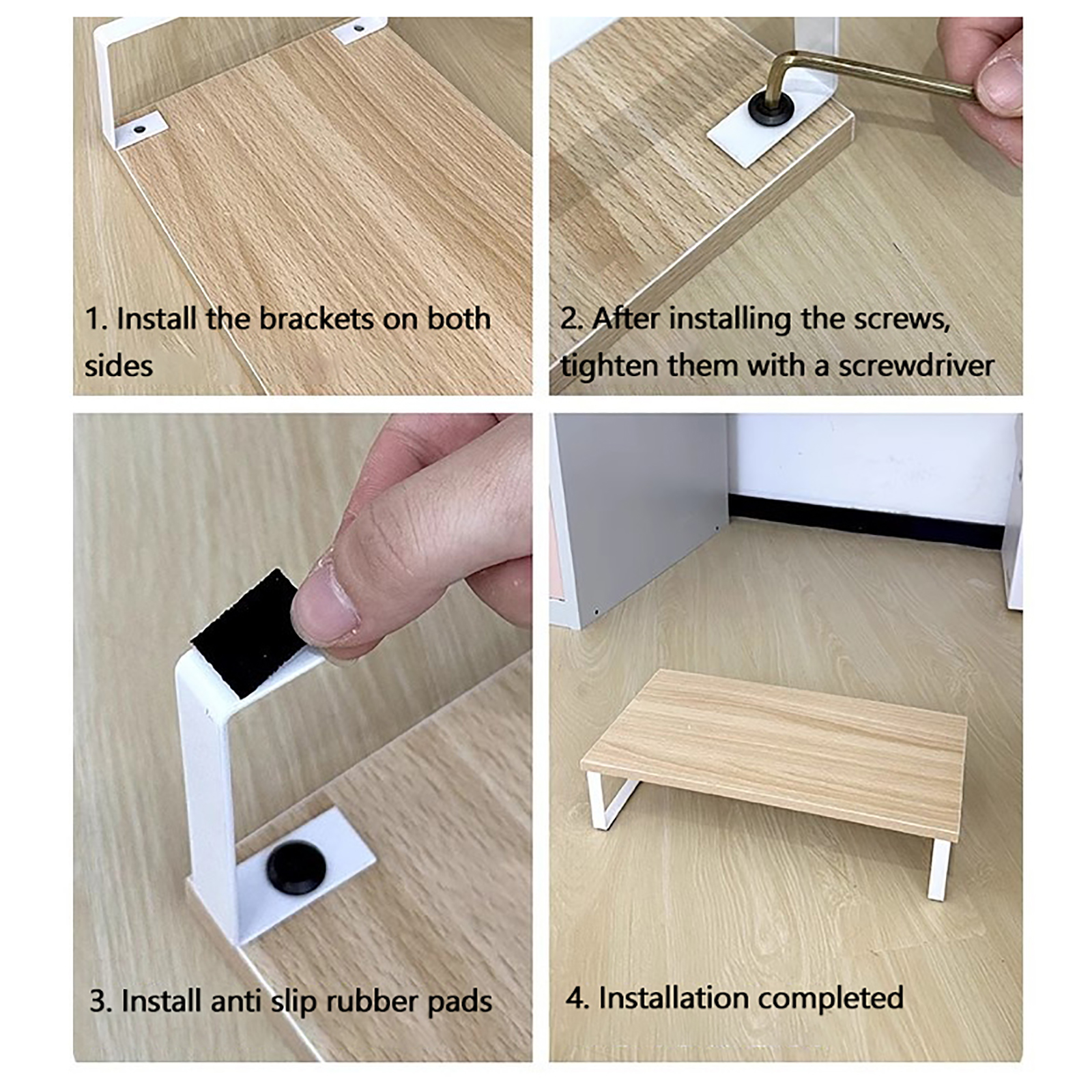 1. Install the brackets on both sides

2. After installing the screws, tighten them with a screwdriver

3. Install anti slip rubber pads

4. Installation completed