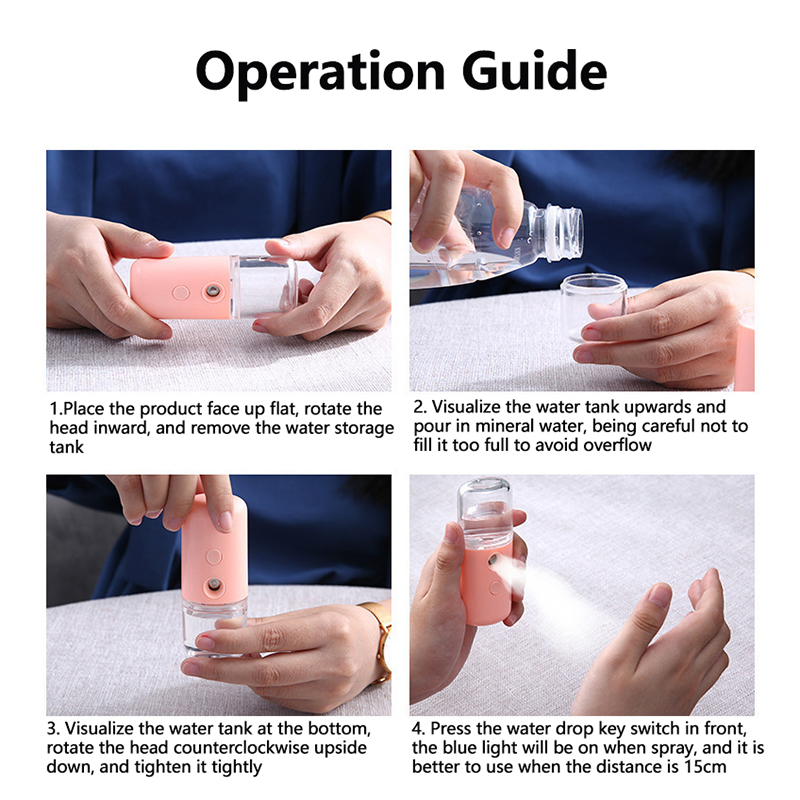 Operation Guide

1.Place the product face up flat, rotate the head inward, and remove the water storage tank

2. Visualize the water tank upwards and pour in mineral water, being careful not to fill it too full to avoid overflow

3. Visualize the water tank at the bottom, rotate the head counterclockwise upside down, and tighten it tightly

4. Press the water drop key switch in front, the blue light will be on when spray, and it is better to use when the distance is 15cm