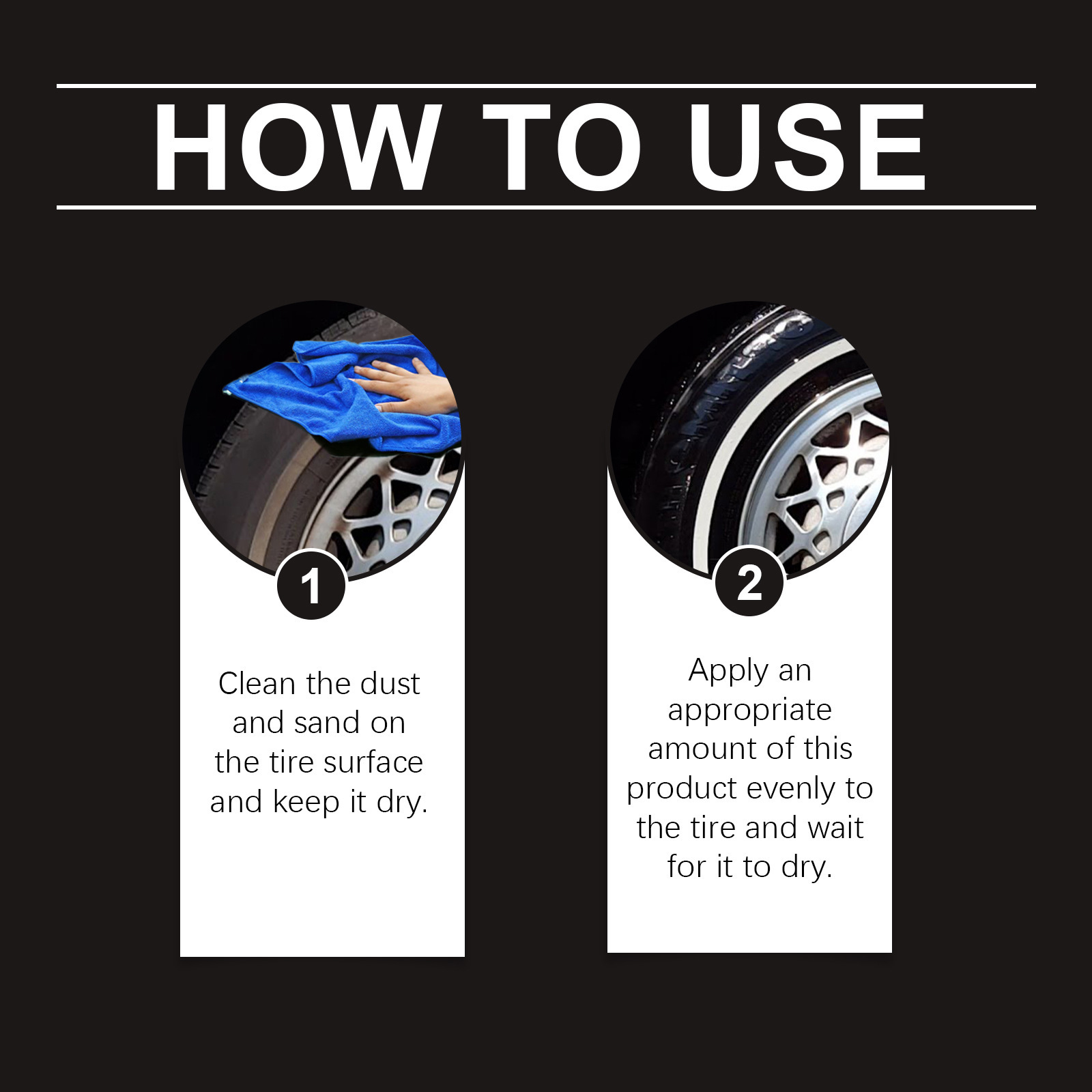 HOW TO USE

1

Clean the dust and sand on the tire surface and keep it dry.

2

Apply an appropriate amount of this product evenly to the tire and wait for it to dry.